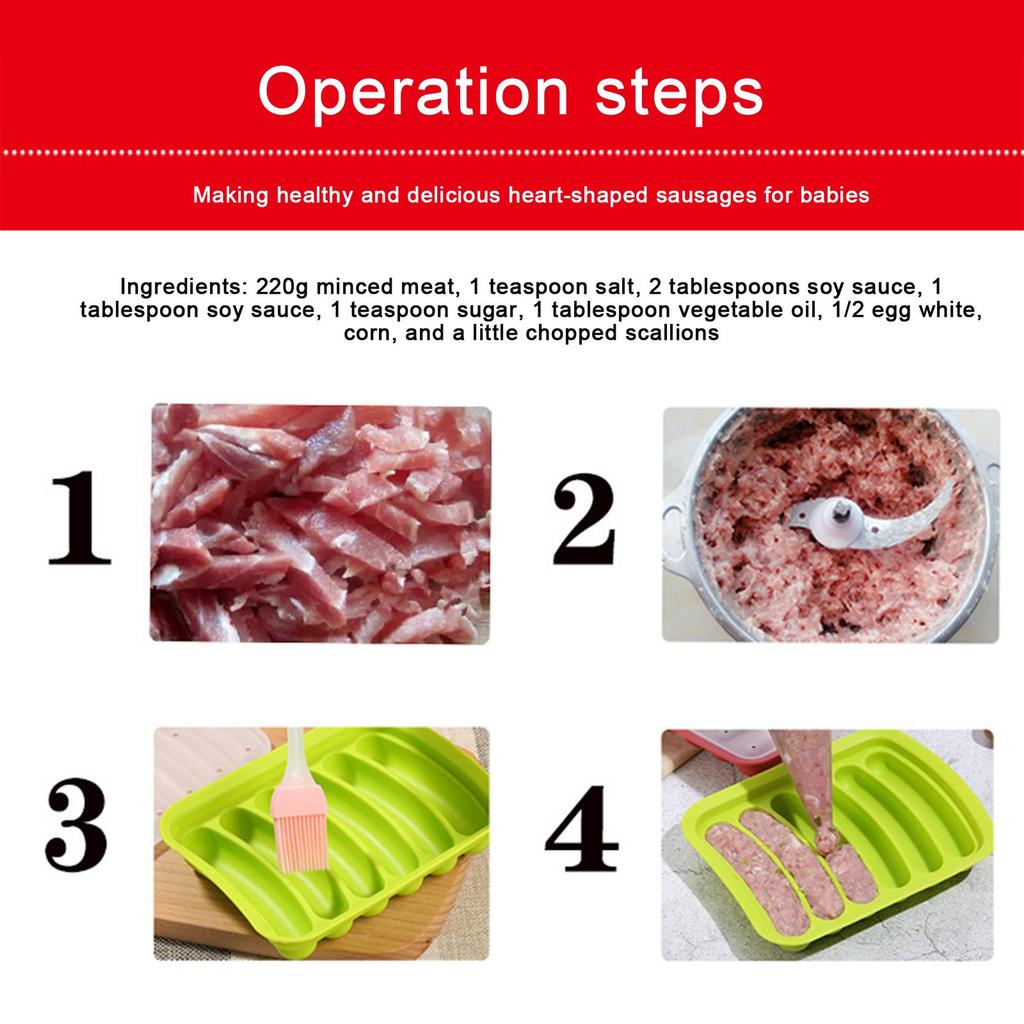 Operation steps

Making healthy and delicious heart-shaped sausages for babies

Ingredients: 220g minced meat, 1 teaspoon salt, 2 tablespoons soy sauce, 1 tablespoon soy sauce, 1 teaspoon sugar, 1 tablespoon vegetable oil, 1/2 egg white, corn, and a little chopped scallions

1

2

3

4