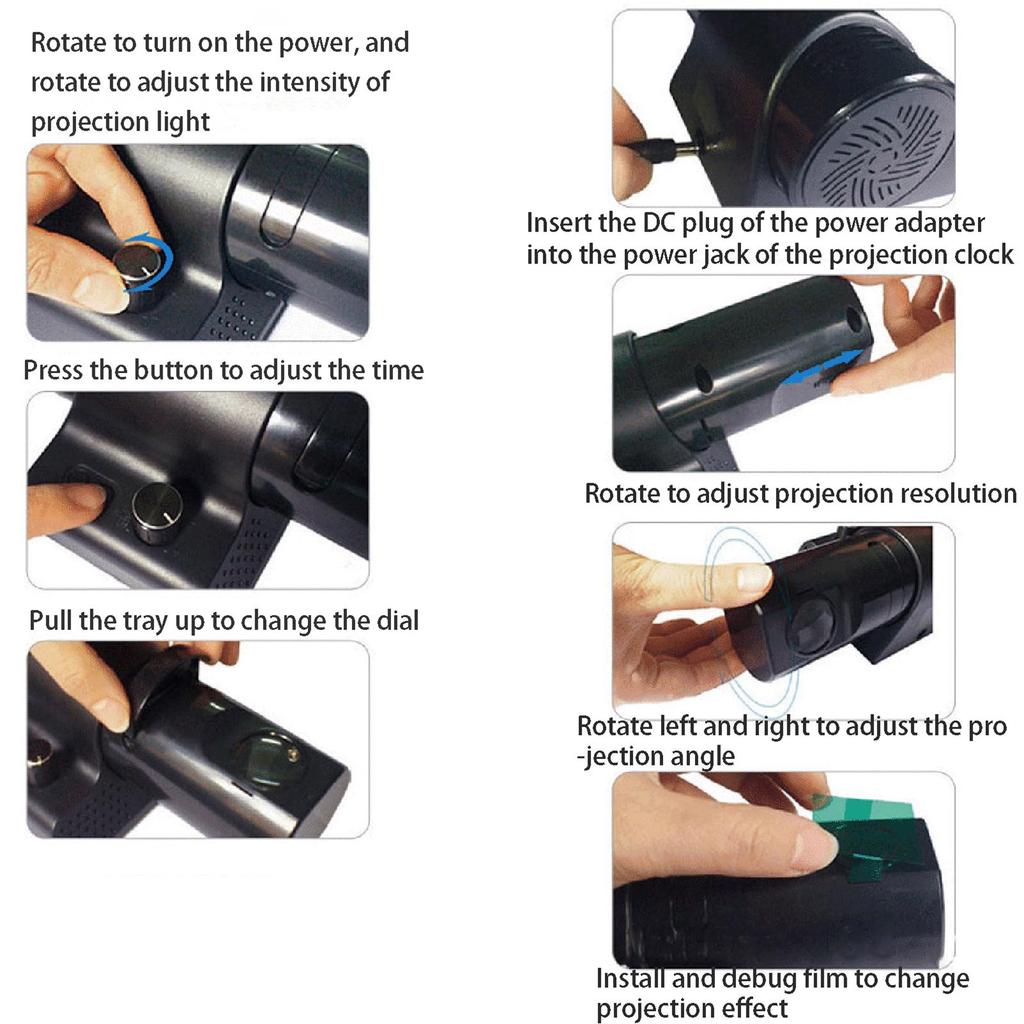 Rotate to turn on the power, and rotate to adjust the intensity of projection light

Press the button to adjust the time

Pull the tray up to change the dial

Insert the DC plug of the power adapter into the power jack of the projection clock

Rotate to adjust projection resolution

Rotate left and right to adjust the pro -jection angle

Install and debug film to change projection effect