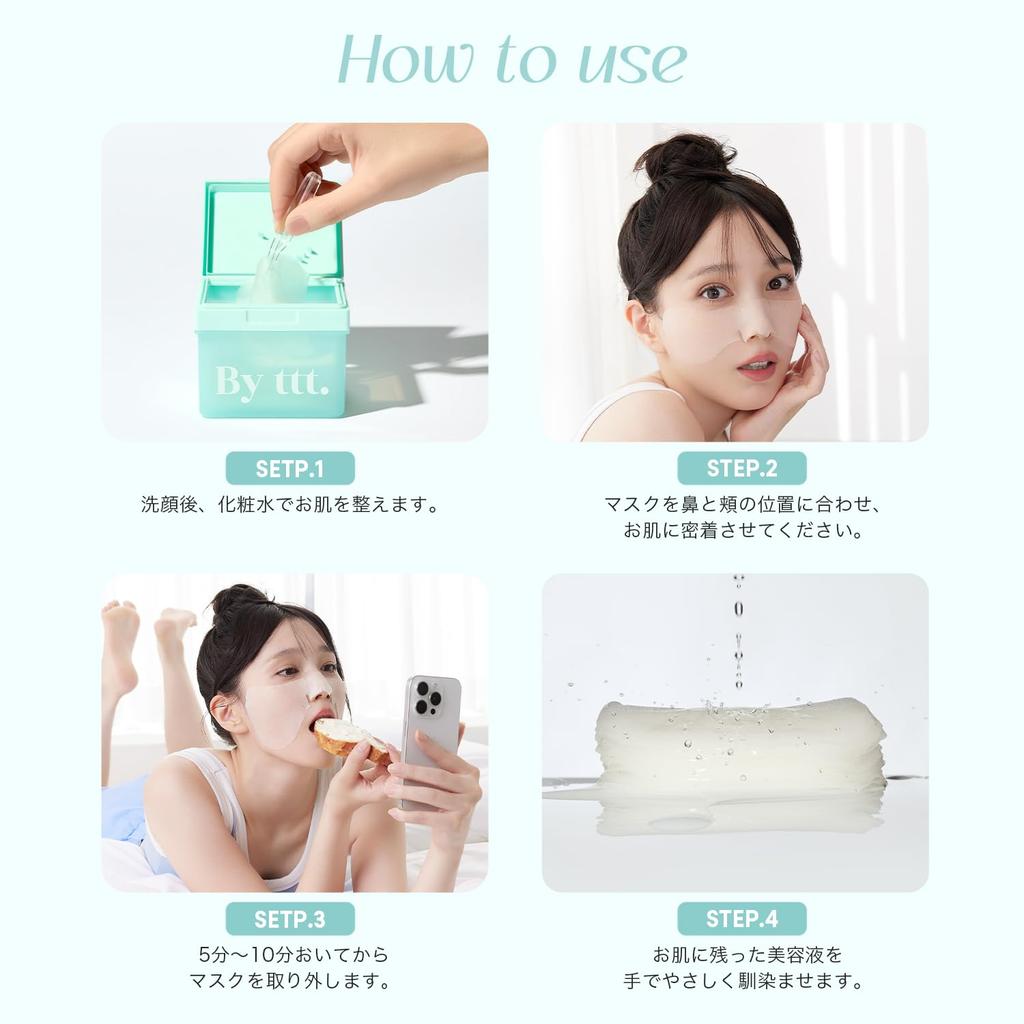 How to use

By ttt.

SETP.1
洗顔後、化粧水でお肌を整えます。

STEP.2
マスクを鼻と頬の位置に合わせ、お肌に密着させてください。

SETP.3
5分〜10分おいてからマスクを取り外します。

STEP.4
お肌に残った美容液を手でやさしく馴染ませます。