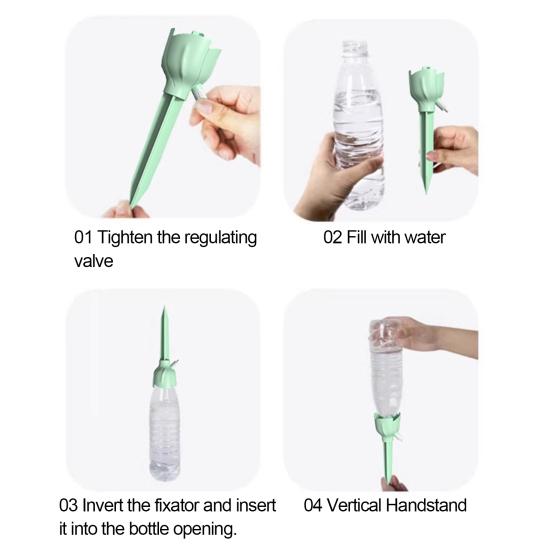 01 Tighten the regulating valve

02 Fill with water

03 Invert the fixator and insert it into the bottle opening.

04 Vertical Handstand