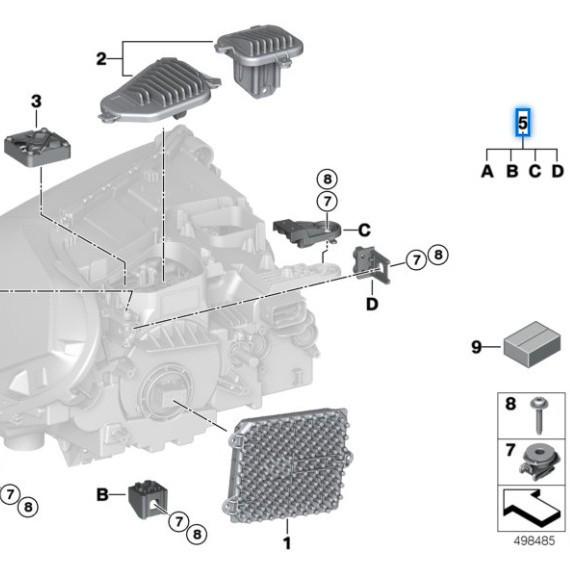 2
3
5
A B C D
8
7
C
7 8
D
9
8
7
7 8
B
7 8
1
498485