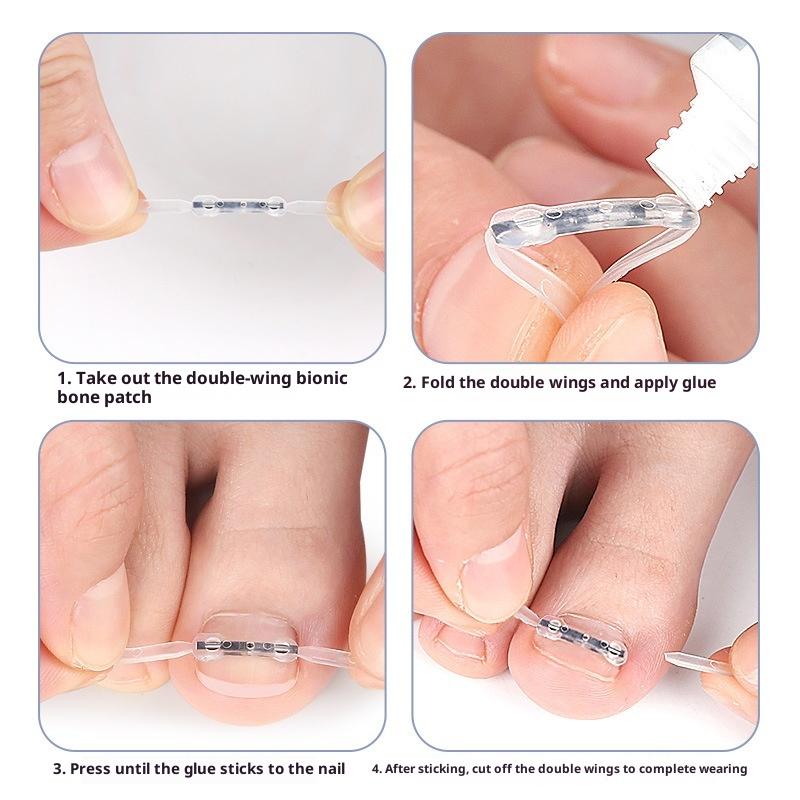 1. Take out the double-wing bionic bone patch

2. Fold the double wings and apply glue

3. Press until the glue sticks to the nail

4. After sticking, cut off the double wings to complete wearing