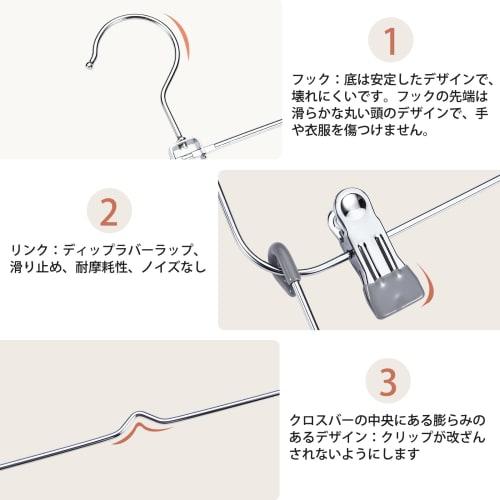 1

フック：底は安定したデザインで、壊れにくいです。フックの先端は滑らかな丸い頭のデザインで、手や衣服を傷つけません。

2

リンク：ディップラバーラップ、滑り止め、耐摩耗性、ノイズなし

3

クロスバーの中央にある膨らみのあるデザイン：クリップが改ざんされないようにします