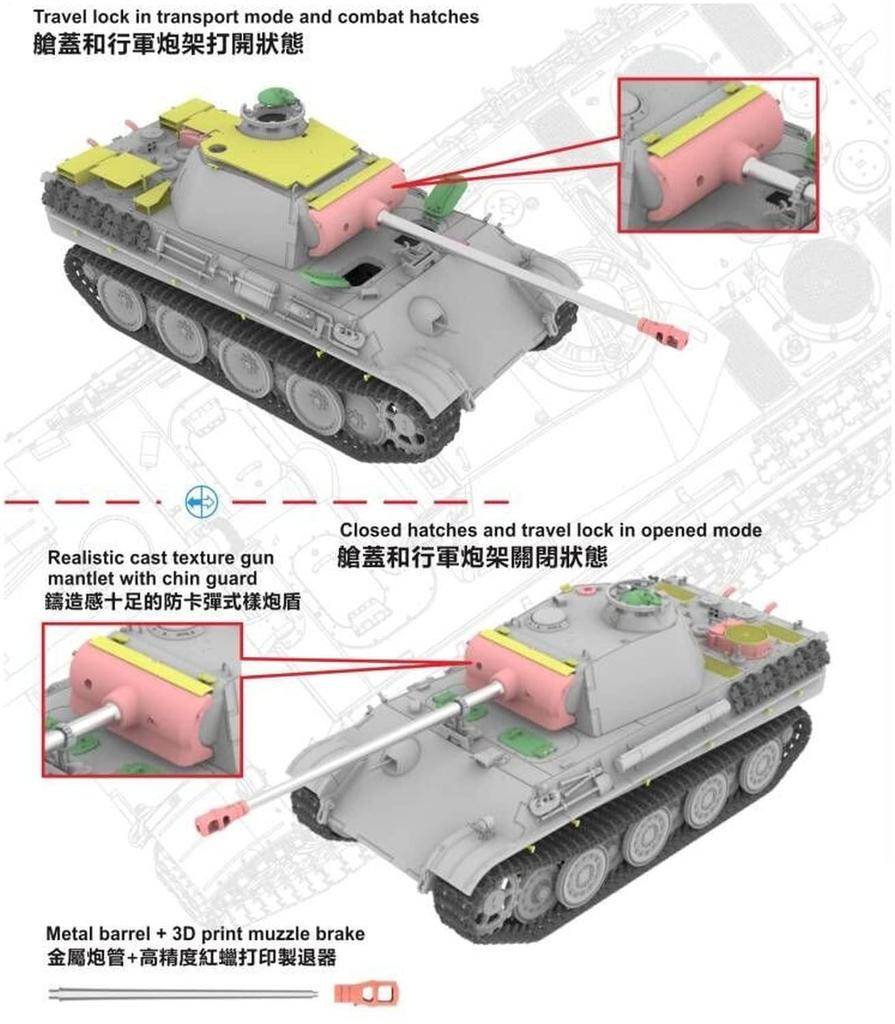 Travel lock in transport mode and combat hatches
艙蓋和行軍炮架打開狀態

Closed hatches and travel lock in opened mode
艙蓋和行軍炮架關閉狀態

Realistic cast texture gun mantlet with chin guard
鑄造感十足的防卡彈式樣炮盾

Metal barrel + 3D print muzzle brake
金屬炮管+高精度紅蠟打印製退器