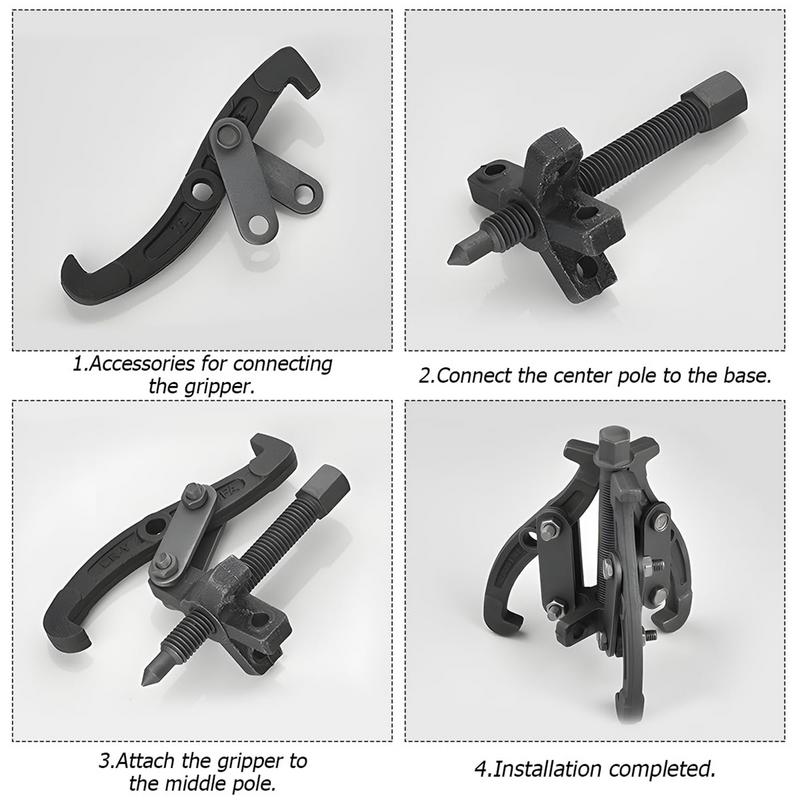 1.Accessories for connecting the gripper.

2.Connect the center pole to the base.

3.Attach the gripper to the middle pole.

4.Installation completed.