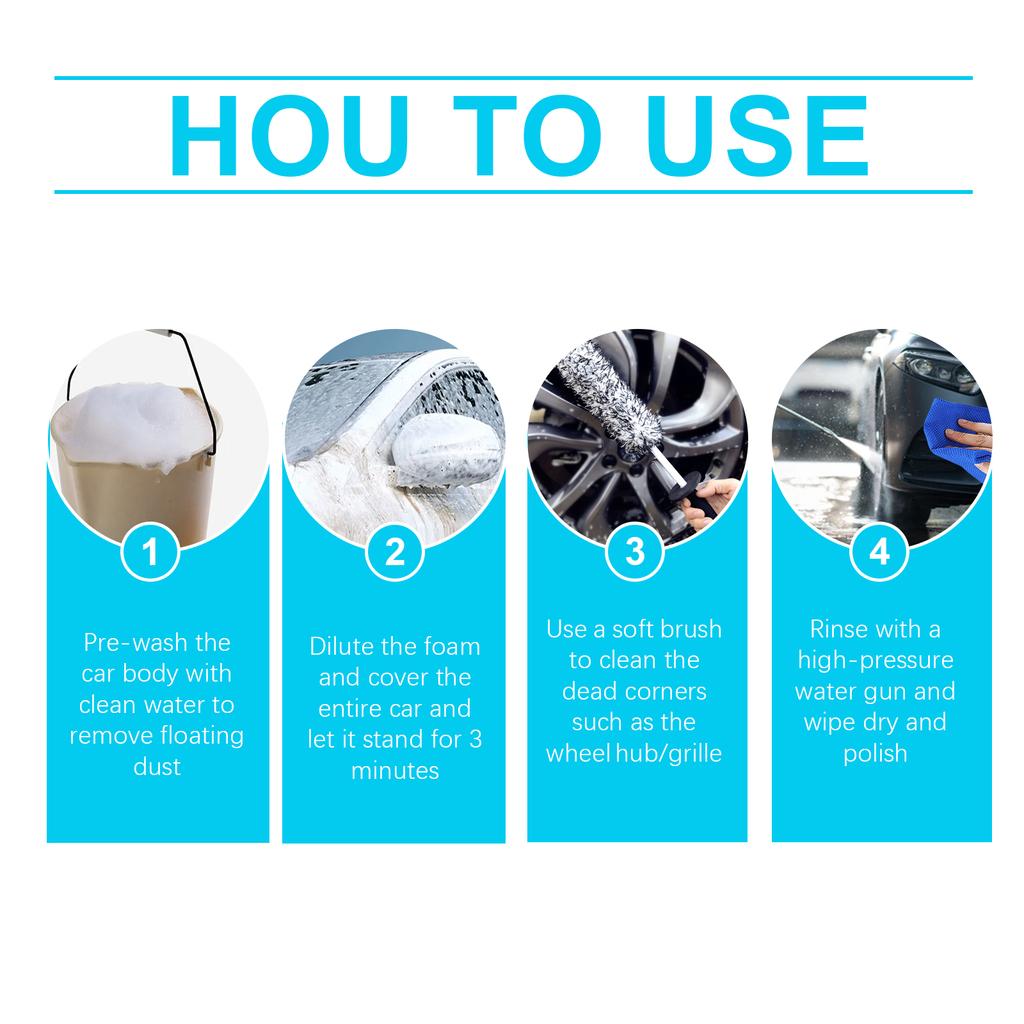 HOU TO USE

1

Pre-wash the car body with clean water to remove floating dust

2

Dilute the foam and cover the entire car and let it stand for 3 minutes

3

Use a soft brush to clean the dead corners such as the wheel hub/grille

4

Rinse with a high-pressure water gun and wipe dry and polish