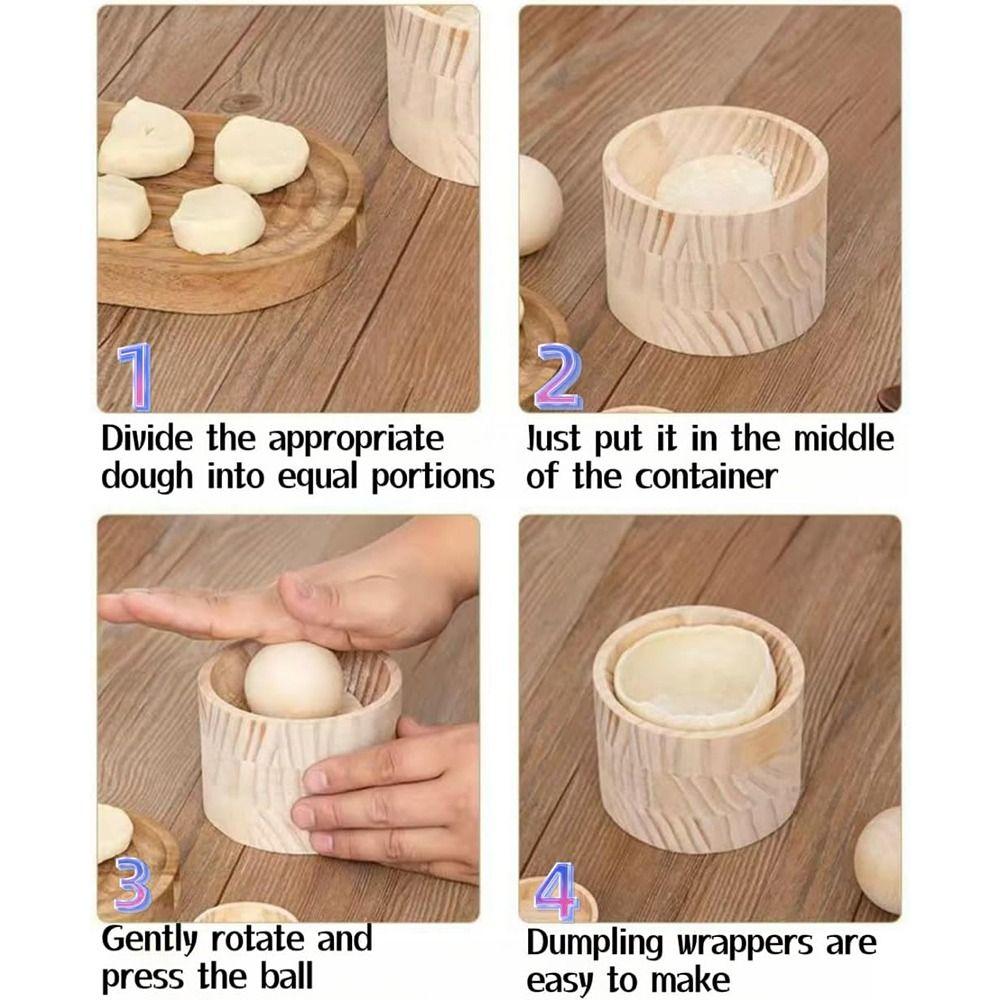 1

Divide the appropriate dough into equal portions

2

Just put it in the middle of the container

3

Gently rotate and press the ball

4

Dumpling wrappers are easy to make