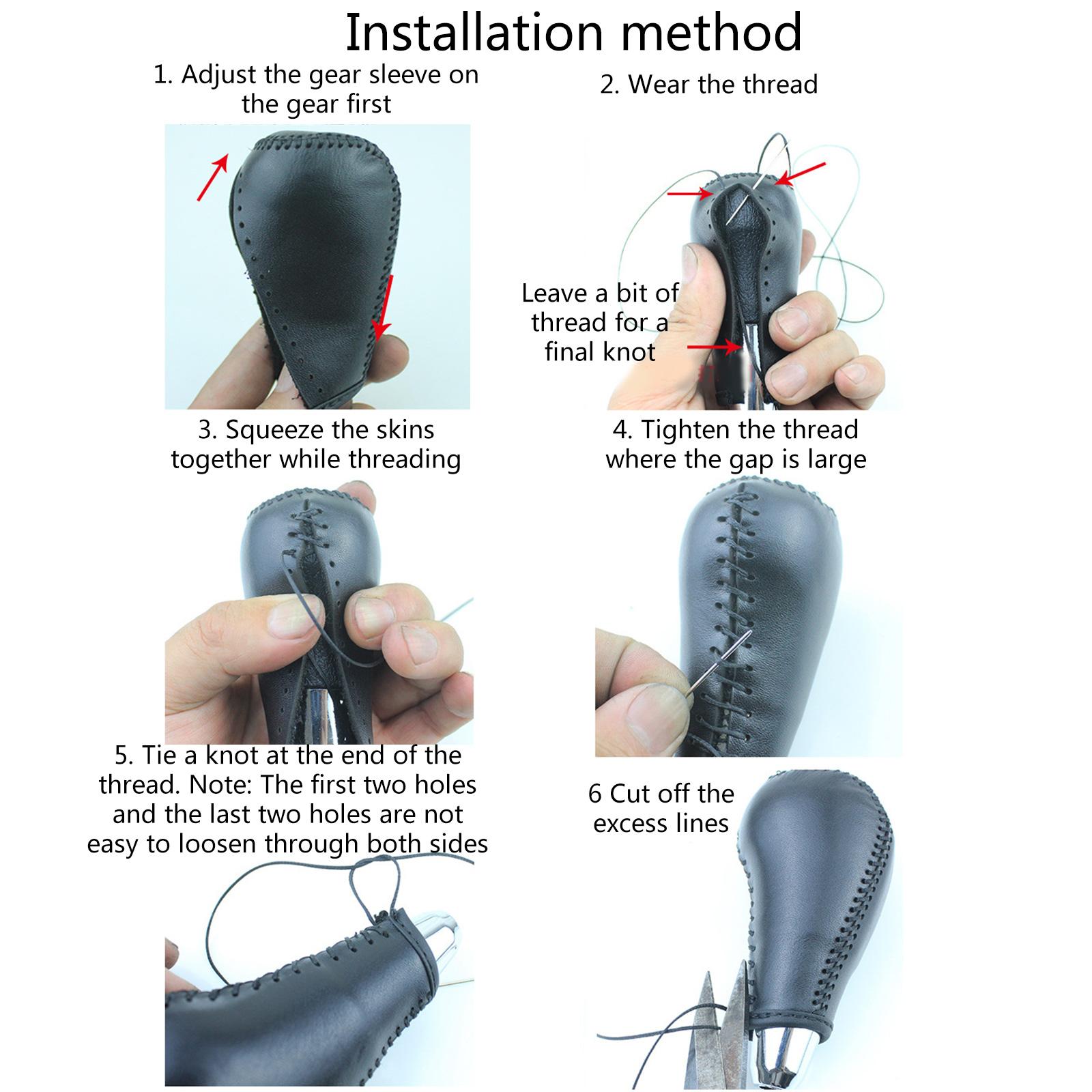 Installation method

1. Adjust the gear sleeve on the gear first

2. Wear the thread

Leave a bit of thread for a final knot

3. Squeeze the skins together while threading

4. Tighten the thread where the gap is large

5. Tie a knot at the end of the thread. Note: The first two holes and the last two holes are not easy to loosen through both sides

6 Cut off the excess lines