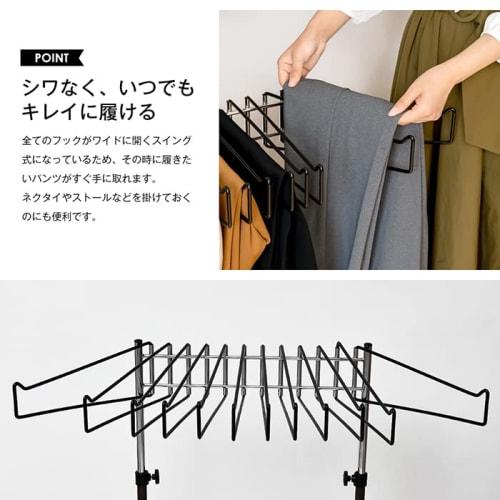 POINT

シワなく、いつでもキレイに履ける

全てのフックがワイドに開くスイング式になっているため、その時に履きたいパンツがすぐ手に取れます。
ネクタイやストールなどを掛けておくのにも便利です。