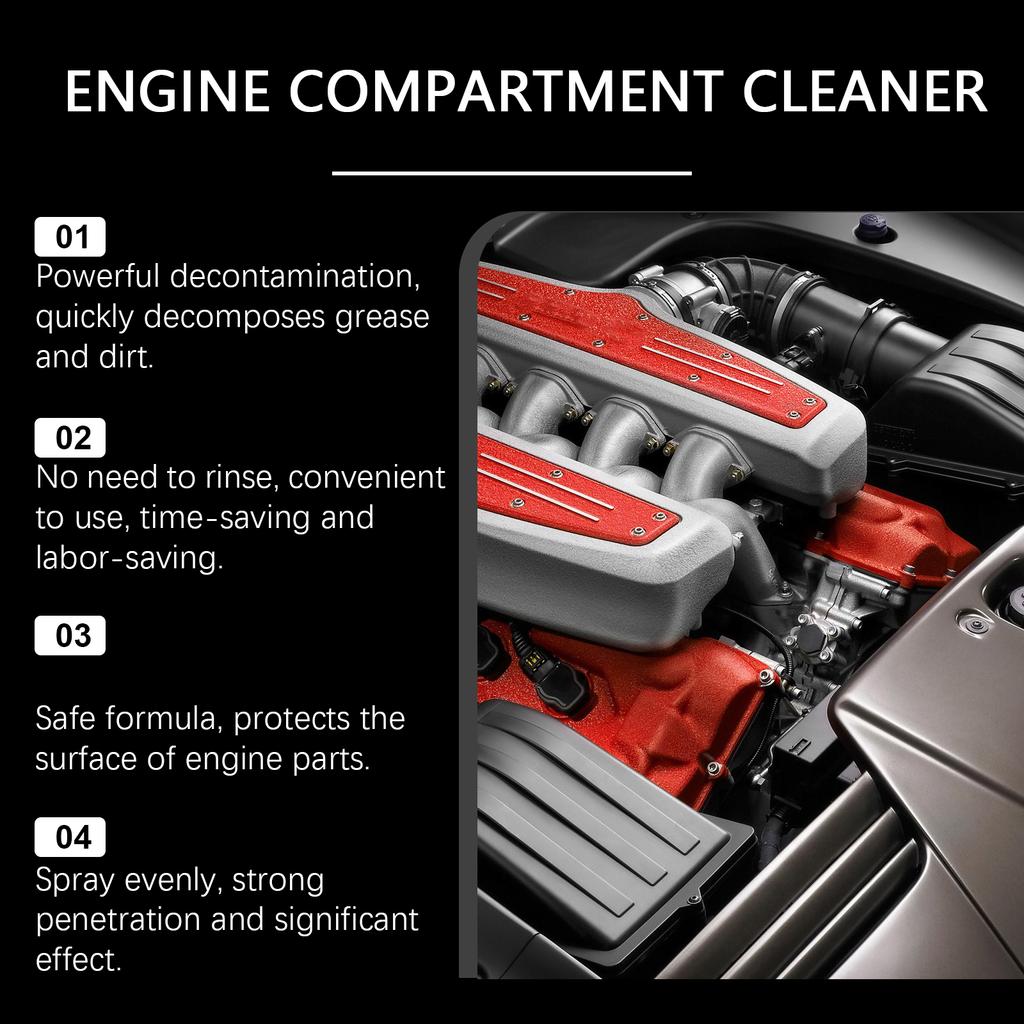 ENGINE COMPARTMENT CLEANER

01
Powerful decontamination, quickly decomposes grease and dirt.

02
No need to rinse, convenient to use, time-saving and labor-saving.

03

Safe formula, protects the surface of engine parts.

04
Spray evenly, strong penetration and significant effect.