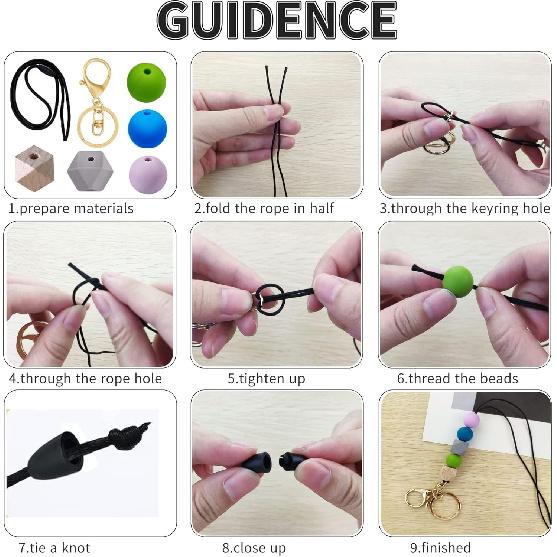 GUIDENCE

1.prepare materials

2.fold the rope in half

3.through the keyring hole

4.through the rope hole

5.tighten up

6.thread the beads

7.tie a knot

8.close up

9.finished