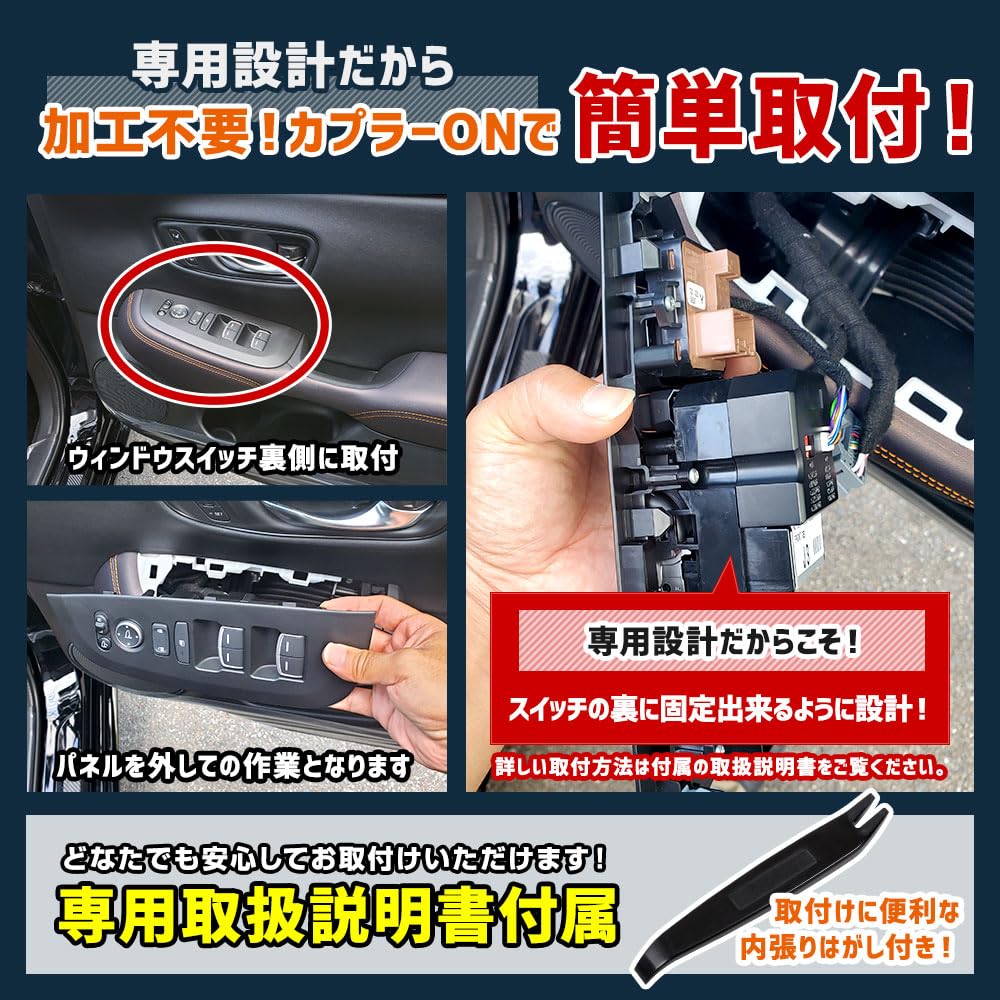 専用設計だから

加工不要！カプラーONで 簡単取付！

ウィンドウスイッチ裏側に取付

パネルを外しての作業となります

専用設計だからこそ！

スイッチの裏に固定出来るように設計！

詳しい取付方法は付属の取扱説明書をご覧ください。

どなたでも安心してお取付けいただけます！

専用取扱説明書付属

取付けに便利な内張りはがし付き！