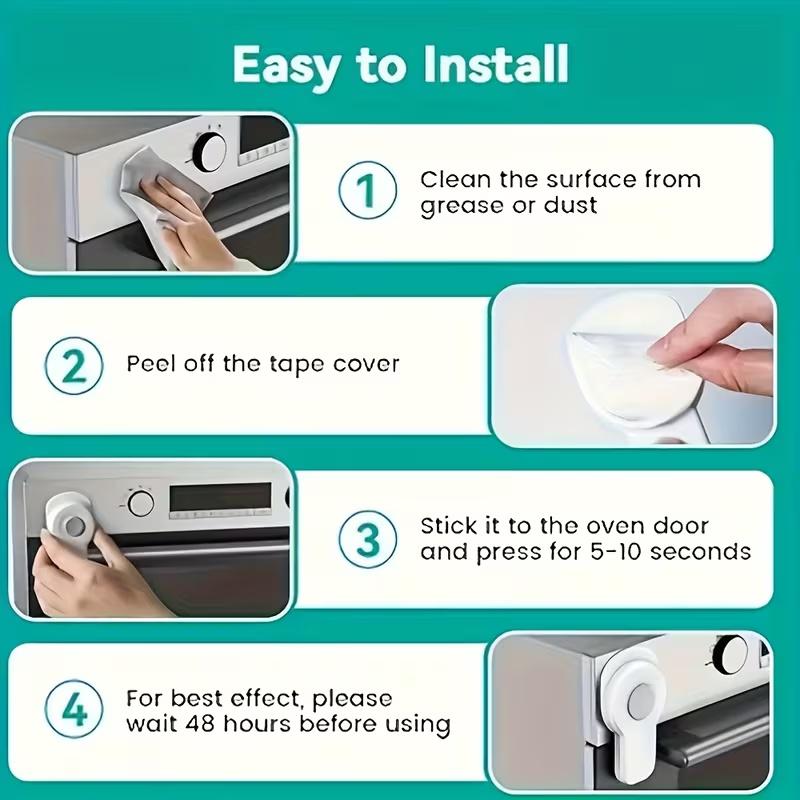 Easy to Install

1 Clean the surface from grease or dust

2 Peel off the tape cover

3 Stick it to the oven door and press for 5-10 seconds

4 For best effect, please wait 48 hours before using