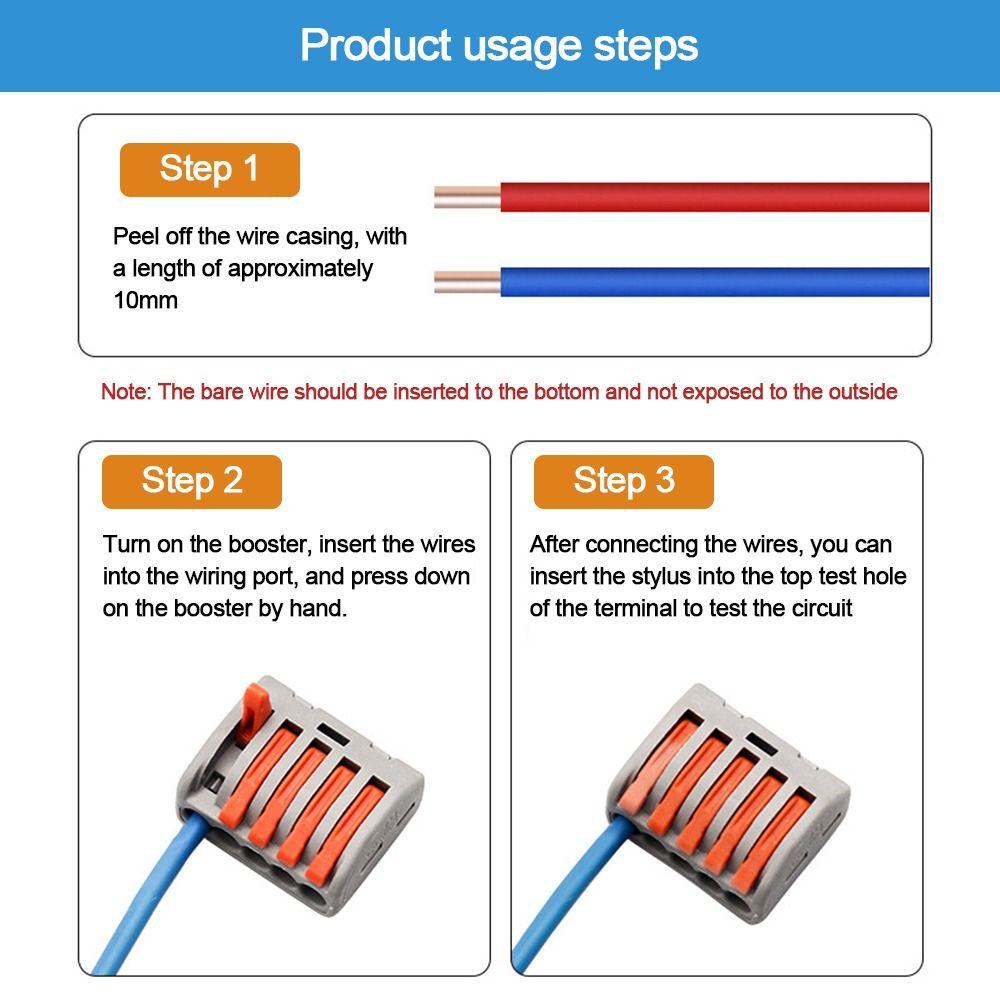 Product usage steps

Step 1

Peel off the wire casing, with a length of approximately 10mm

Note: The bare wire should be inserted to the bottom and not exposed to the outside

Step 2

Turn on the booster, insert the wires into the wiring port, and press down on the booster by hand.

Step 3

After connecting the wires, you can insert the stylus into the top test hole of the terminal to test the circuit