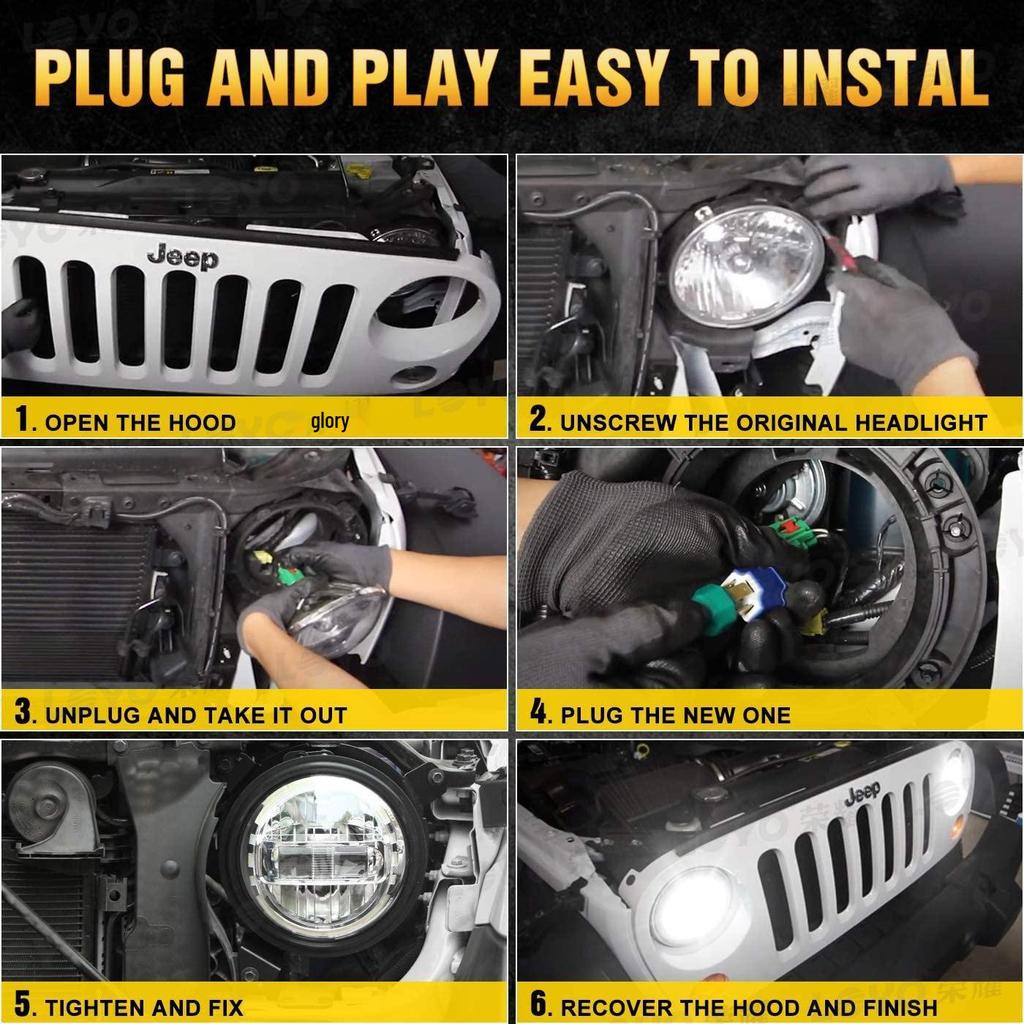 PLUG AND PLAY EASY TO INSTAL

Jeep

1. OPEN THE HOOD glory

2. UNSCREW THE ORIGINAL HEADLIGHT

3. UNPLUG AND TAKE IT OUT

4. PLUG THE NEW ONE

5. TIGHTEN AND FIX

Jeep

6. RECOVER THE HOOD AND FINISH