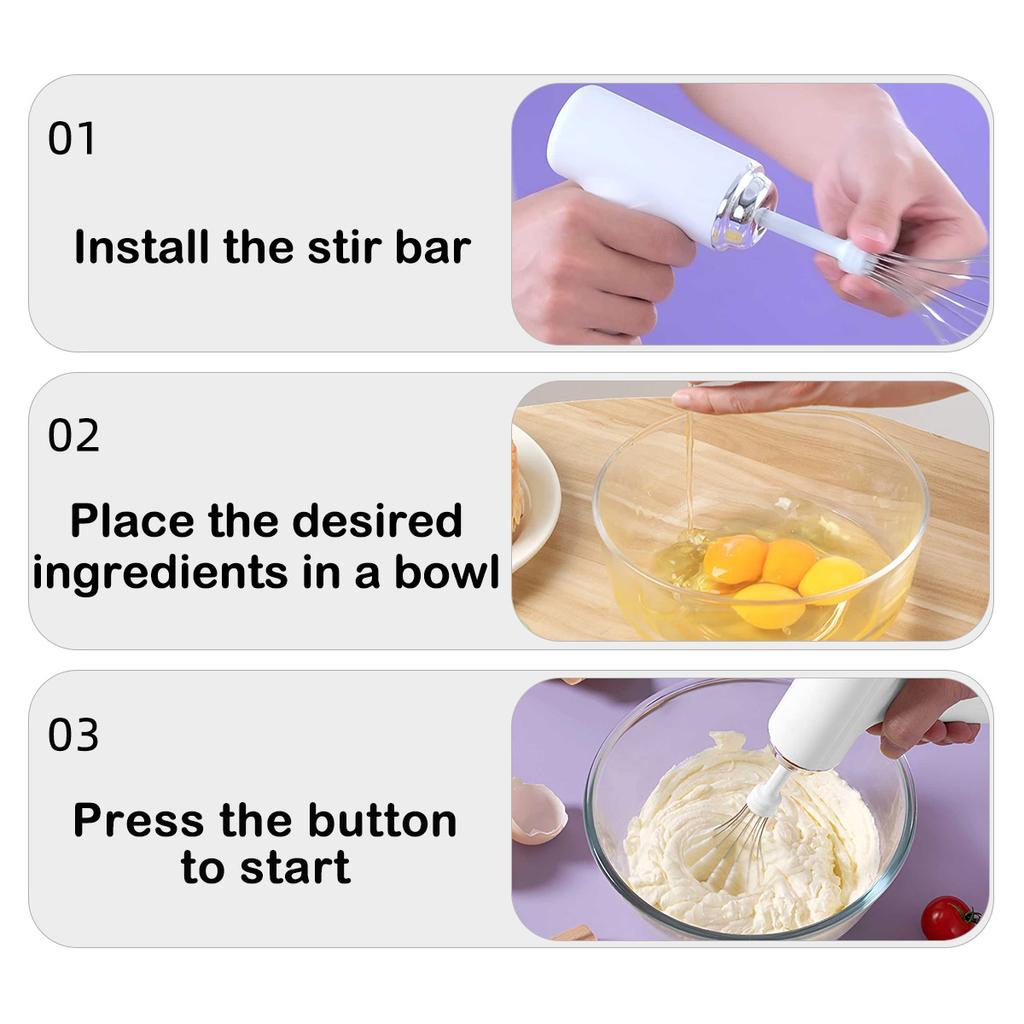 01

Install the stir bar

02

Place the desired ingredients in a bowl

03

Press the button to start