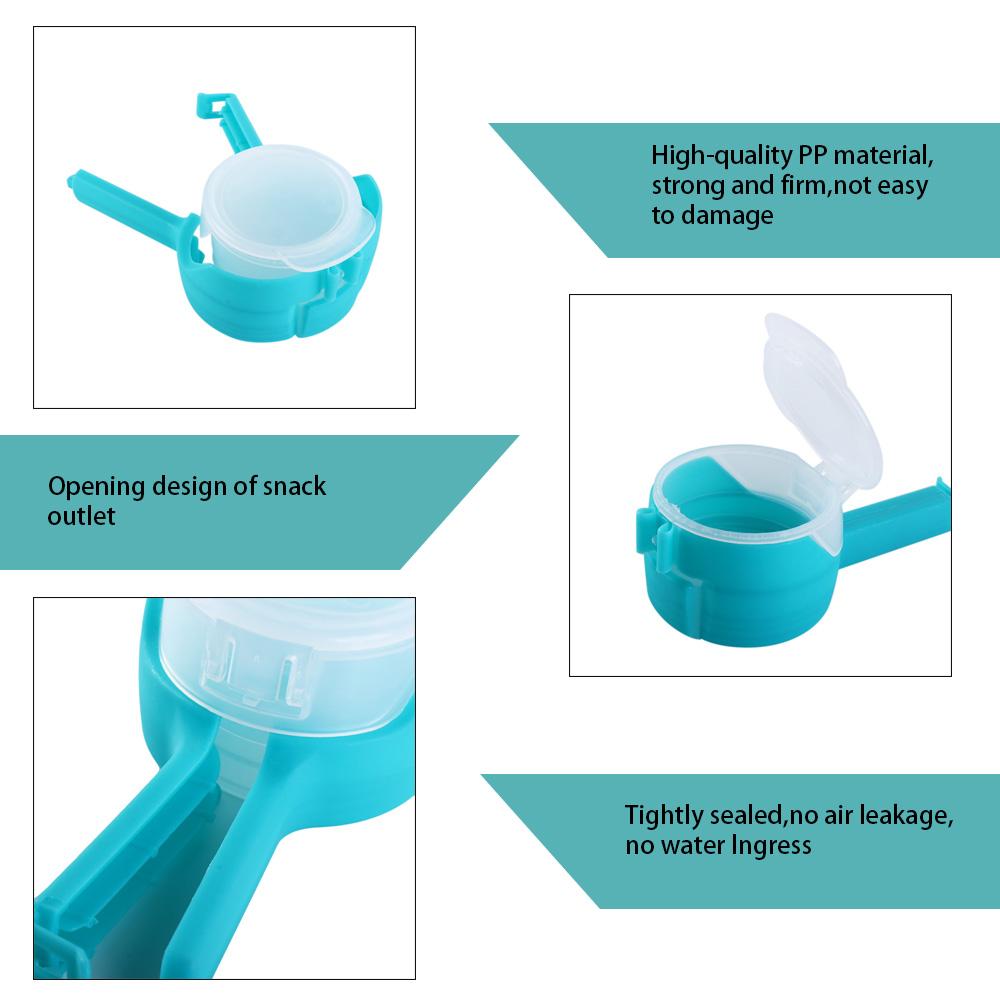 High-quality PP material, strong and firm,not easy to damage

Opening design of snack outlet

Tightly sealed,no air leakage, no water Ingress