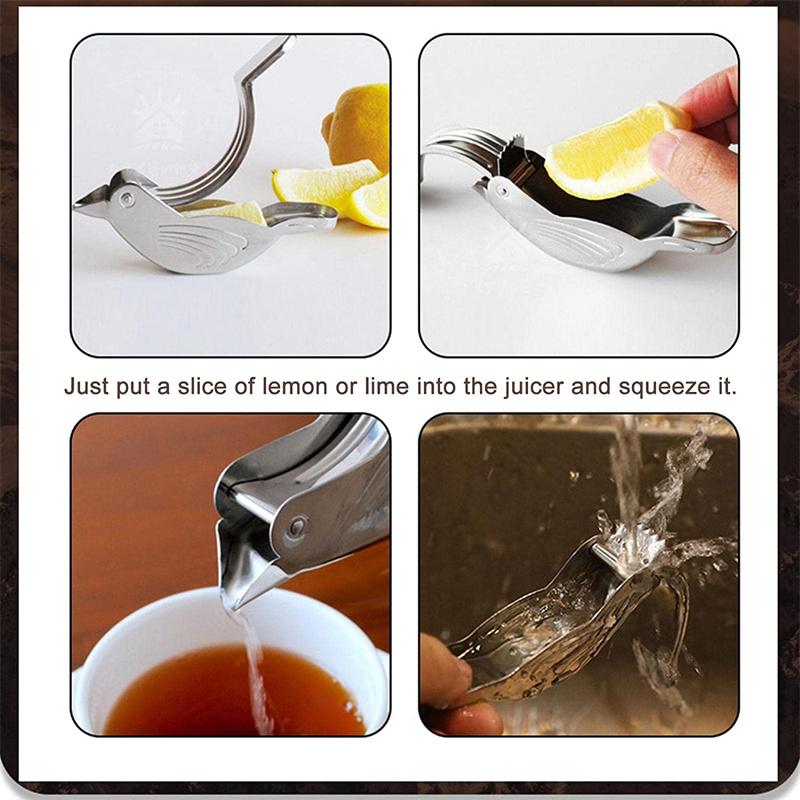 Just put a slice of lemon or lime into the juicer and squeeze it.