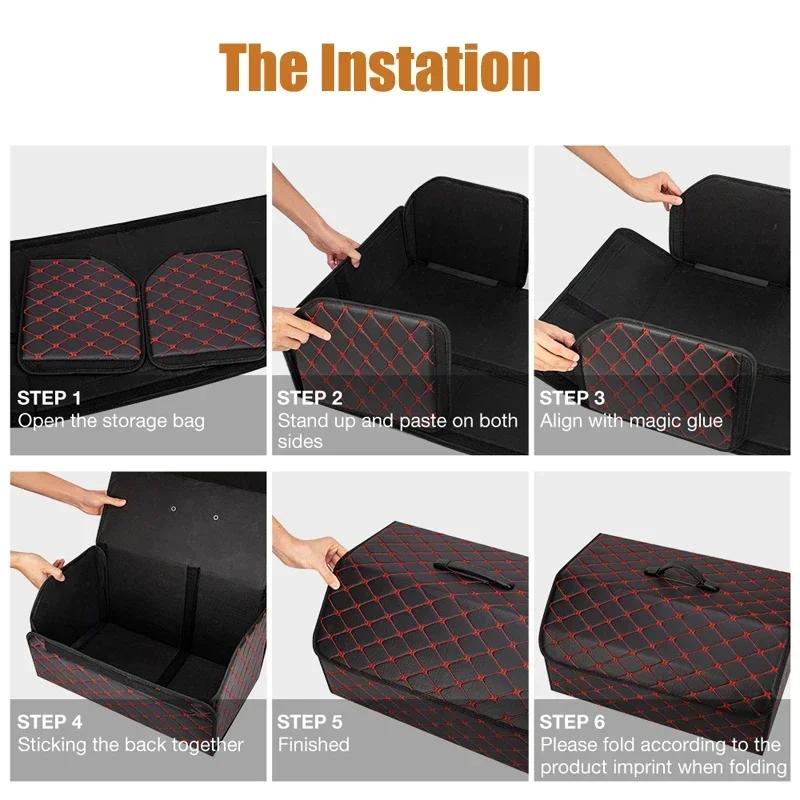 The Instation

STEP 1
Open the storage bag

STEP 2
Stand up and paste on both sides

STEP 3
Align with magic glue

STEP 4
Sticking the back together

STEP 5
Finished

STEP 6
Please fold according to the product imprint when folding