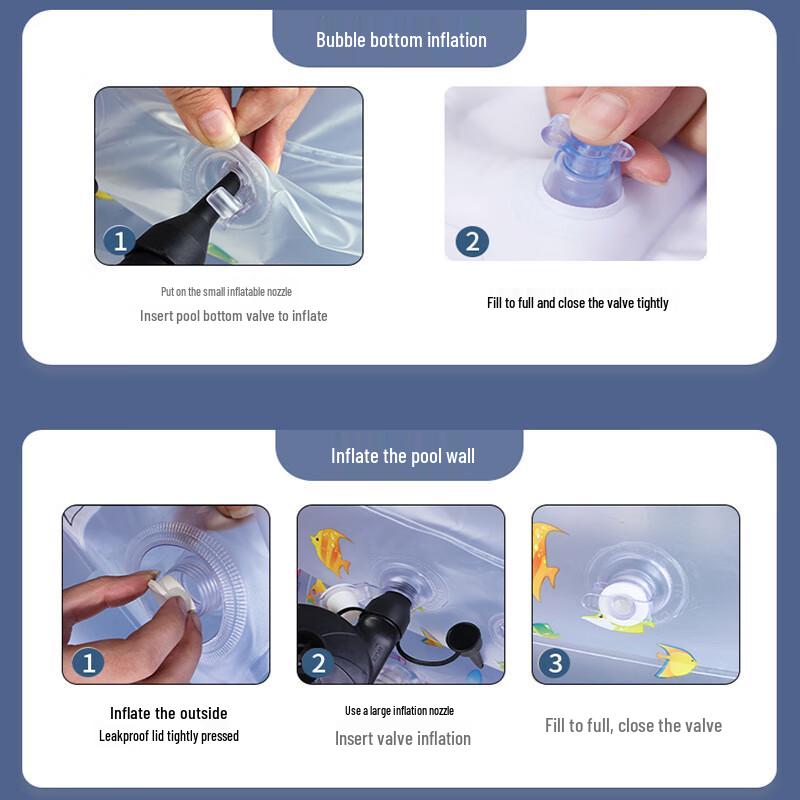 Bubble bottom inflation

1

Put on the small inflatable nozzle

Insert pool bottom valve to inflate

2

Fill to full and close the valve tightly

Inflate the pool wall

1

Inflate the outside

Leakproof lid tightly pressed

2

Use a large inflation nozzle

Insert valve inflation

3

Fill to full, close the valve