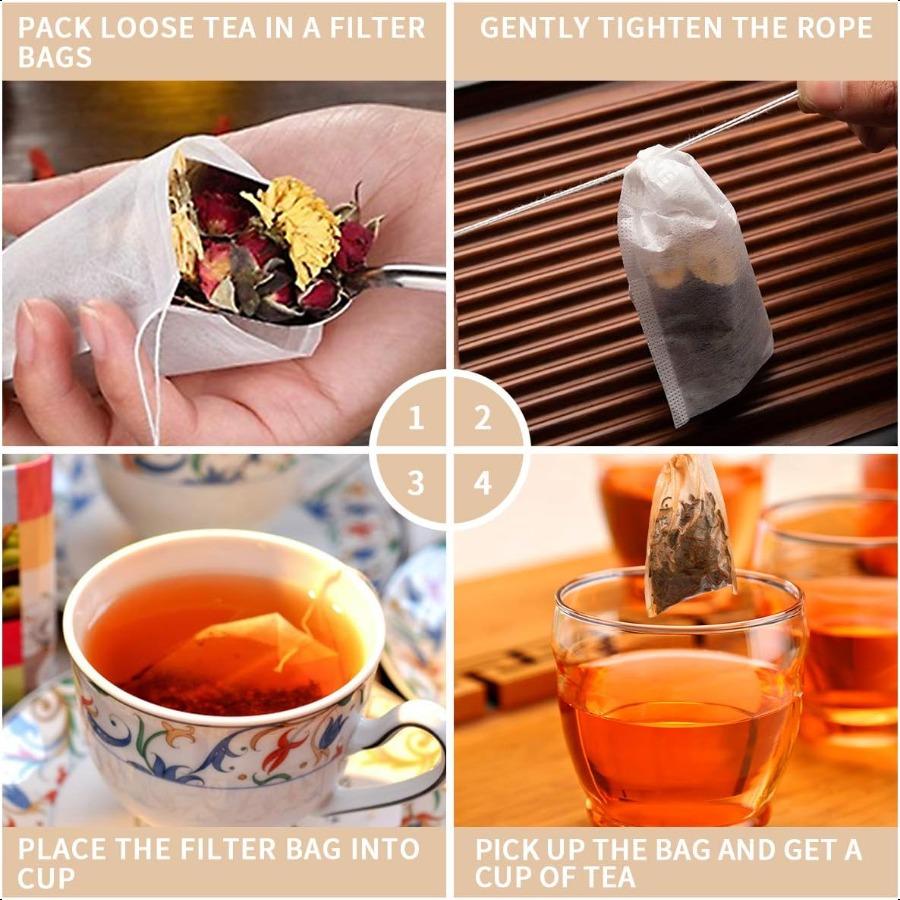 PACK LOOSE TEA IN A FILTER BAGS

GENTLY TIGHTEN THE ROPE

1

2

3

4

PLACE THE FILTER BAG INTO CUP

PICK UP THE BAG AND GET A CUP OF TEA