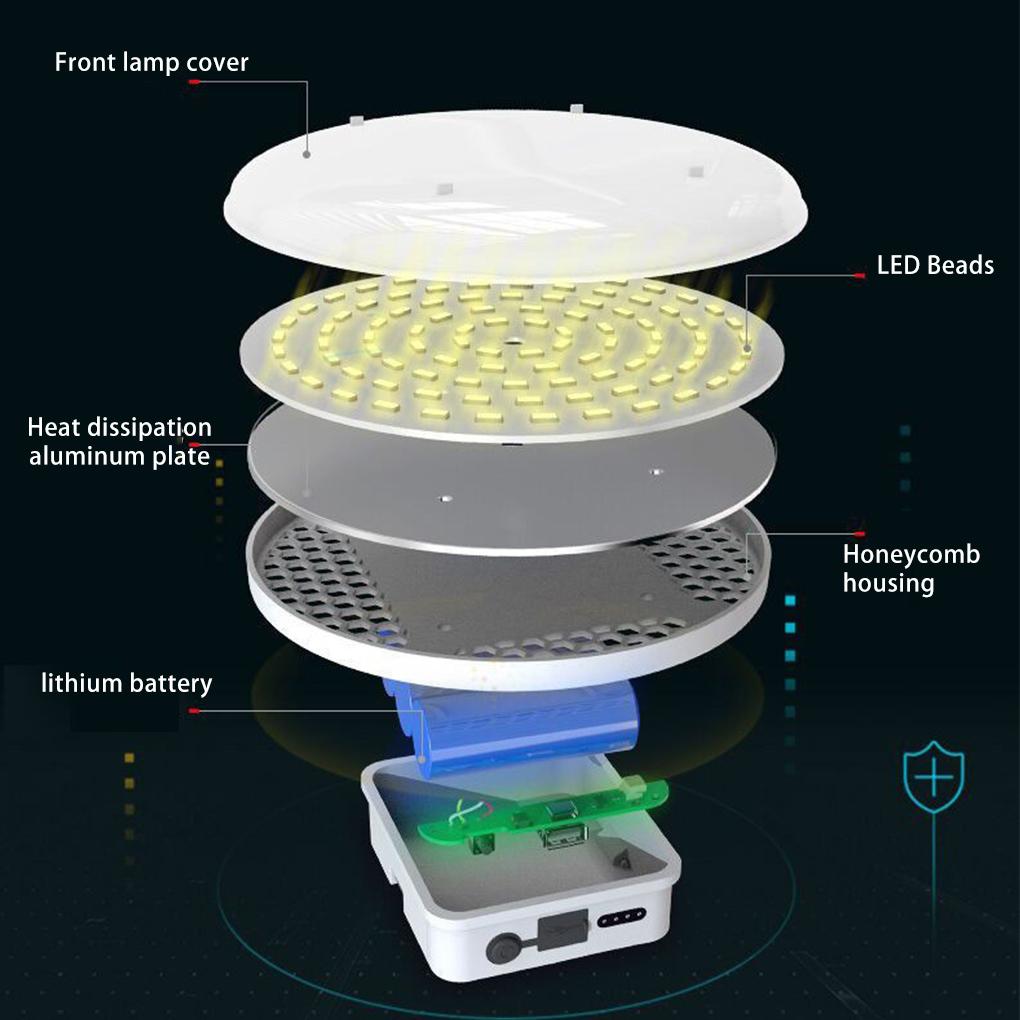 Front lamp cover

LED Beads

Heat dissipation aluminum plate

Honeycomb housing

lithium battery