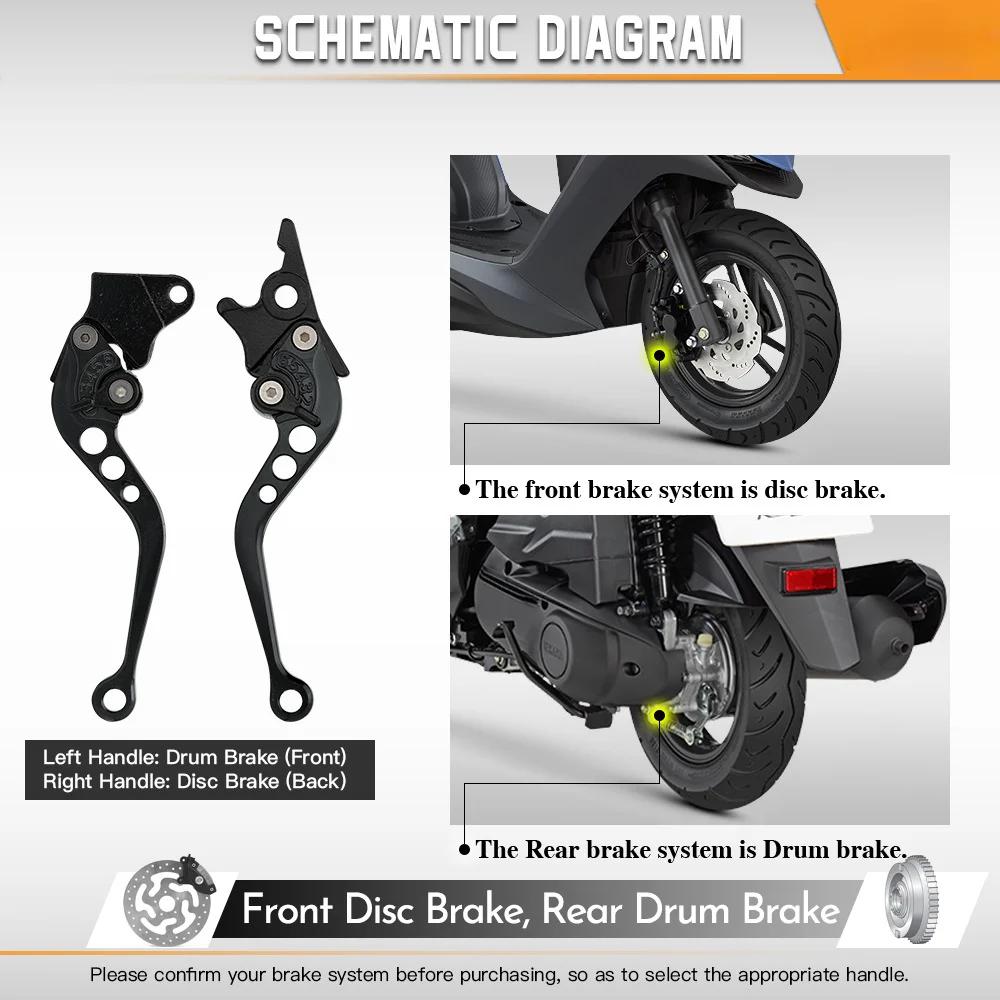 SCHEMATIC DIAGRAM

Left Handle: Drum Brake (Front)
Right Handle: Disc Brake (Back)

The front brake system is disc brake.

The Rear brake system is Drum brake.

Front Disc Brake, Rear Drum Brake

Please confirm your brake system before purchasing, so as to select the appropriate handle.