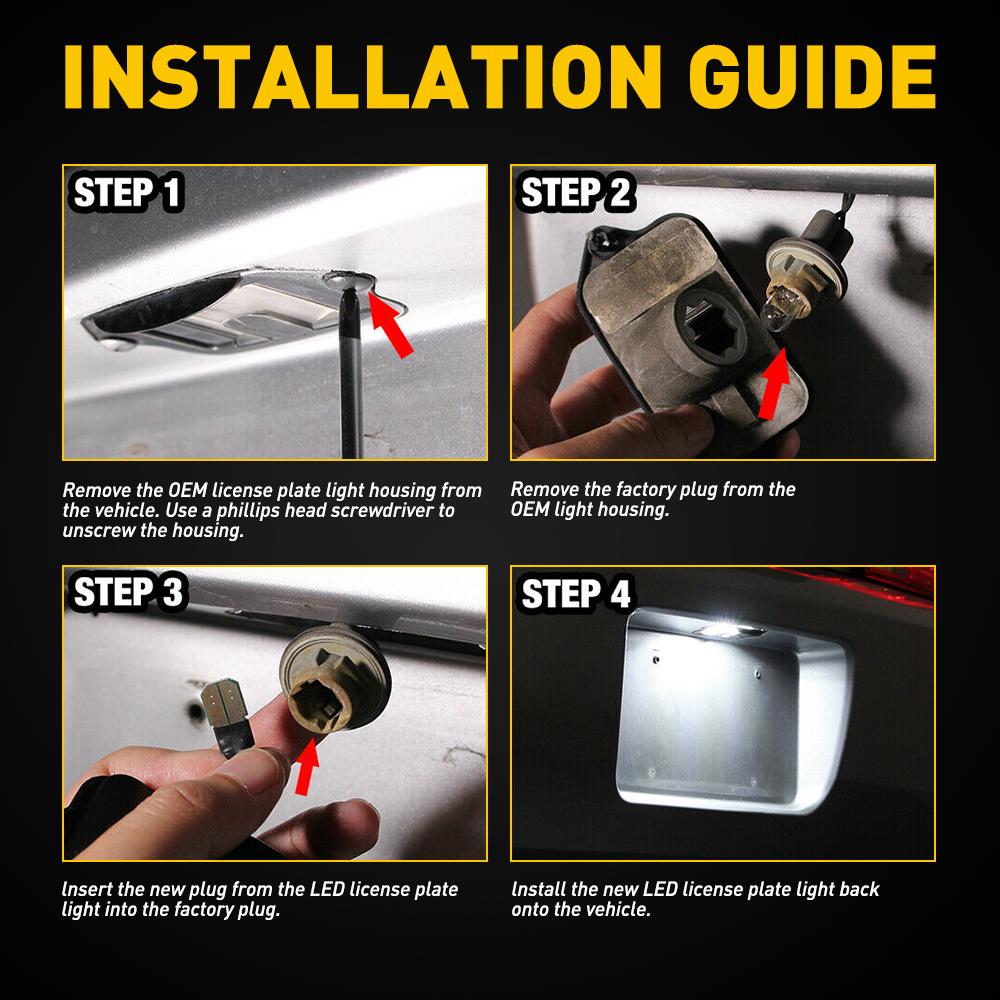 INSTALLATION GUIDE

STEP 1

Remove the OEM license plate light housing from the vehicle. Use a phillips head screwdriver to unscrew the housing.

STEP 2

Remove the factory plug from the OEM light housing.

STEP 3

Insert the new plug from the LED license plate light into the factory plug.

STEP 4

Install the new LED license plate light back onto the vehicle.