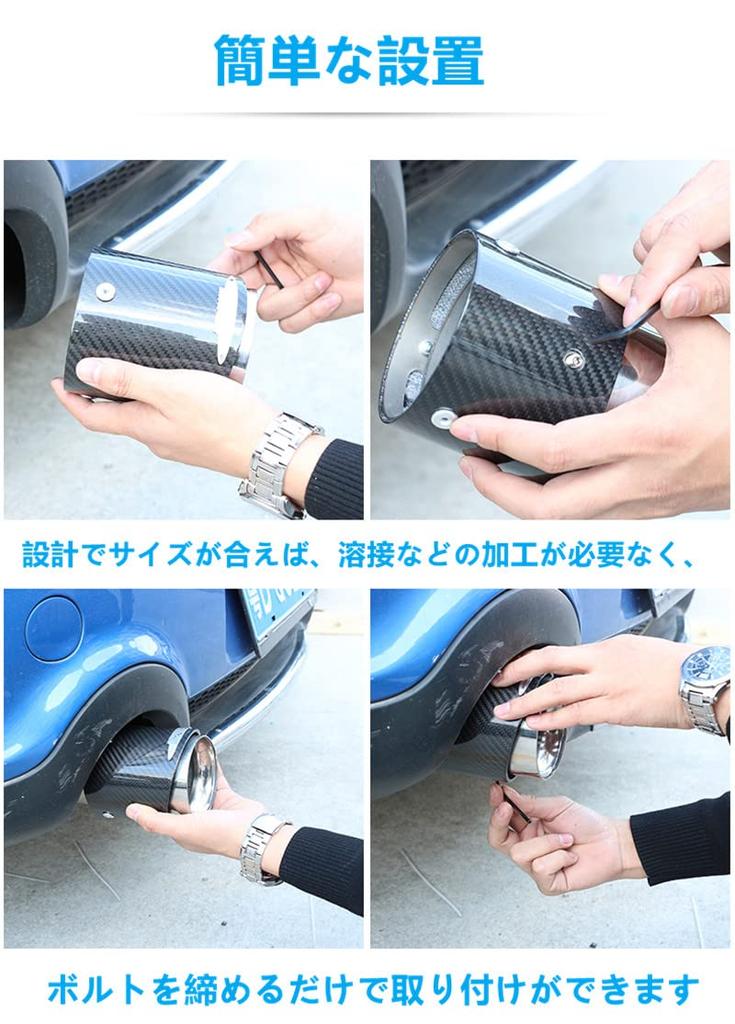 簡単な設置

設計でサイズが合えば、溶接などの加工が必要なく、

ボルトを締めるだけで取り付けができます