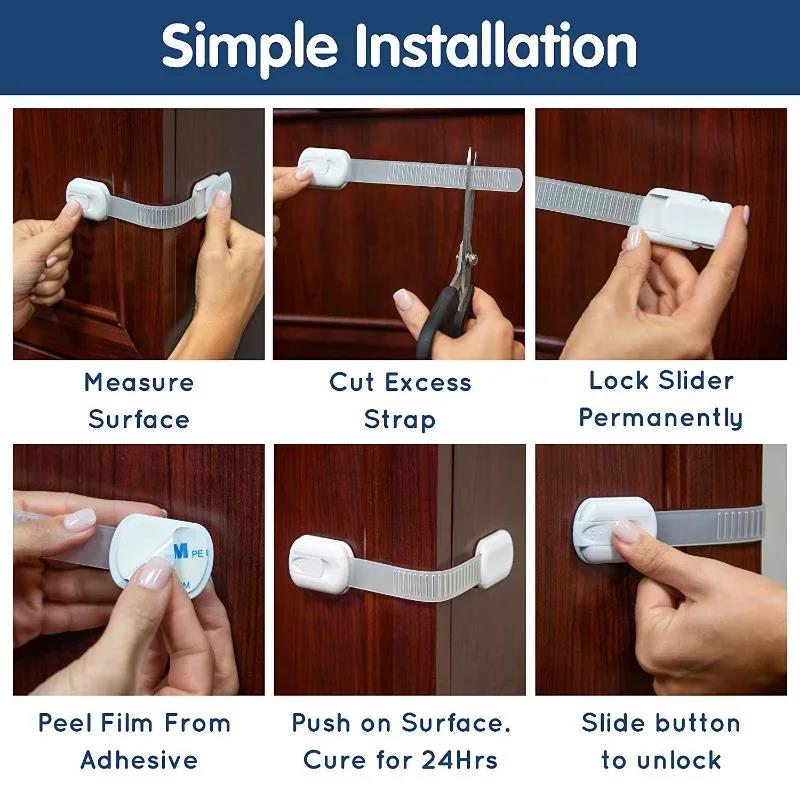 Simple Installation

Measure Surface

Cut Excess Strap

Lock Slider Permanently

M PE

Peel Film From Adhesive

Push on Surface. Cure for 24Hrs

Slide button to unlock