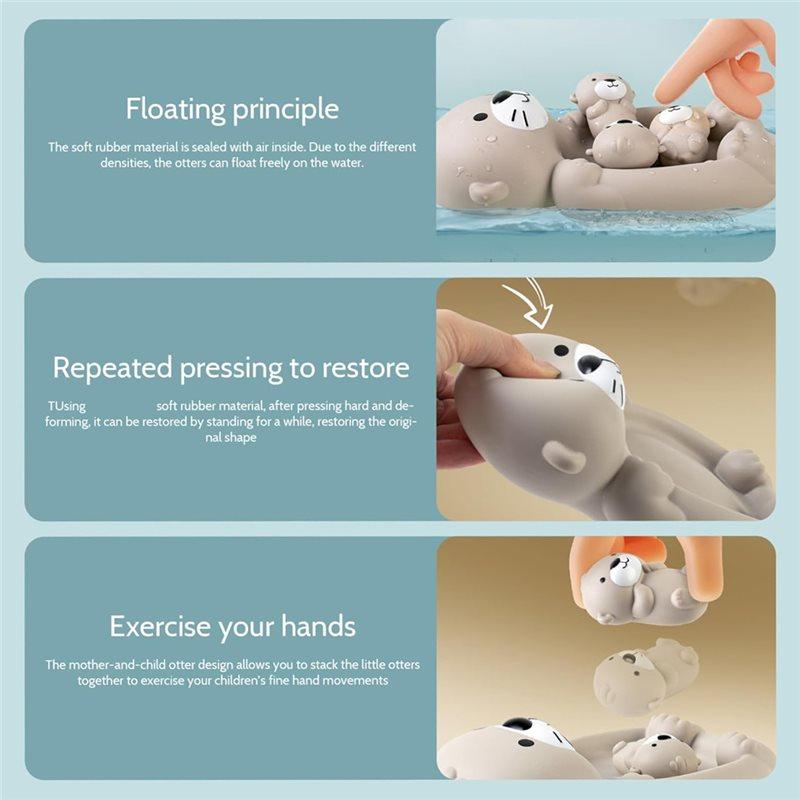 Floating principle

The soft rubber material is sealed with air inside. Due to the different densities, the otters can float freely on the water.

Repeated pressing to restore

TUsing soft rubber material, after pressing hard and deforming, it can be restored by standing for a while, restoring the original shape

Exercise your hands

The mother-and-child otter design allows you to stack the little otters together to exercise your children's fine hand movements