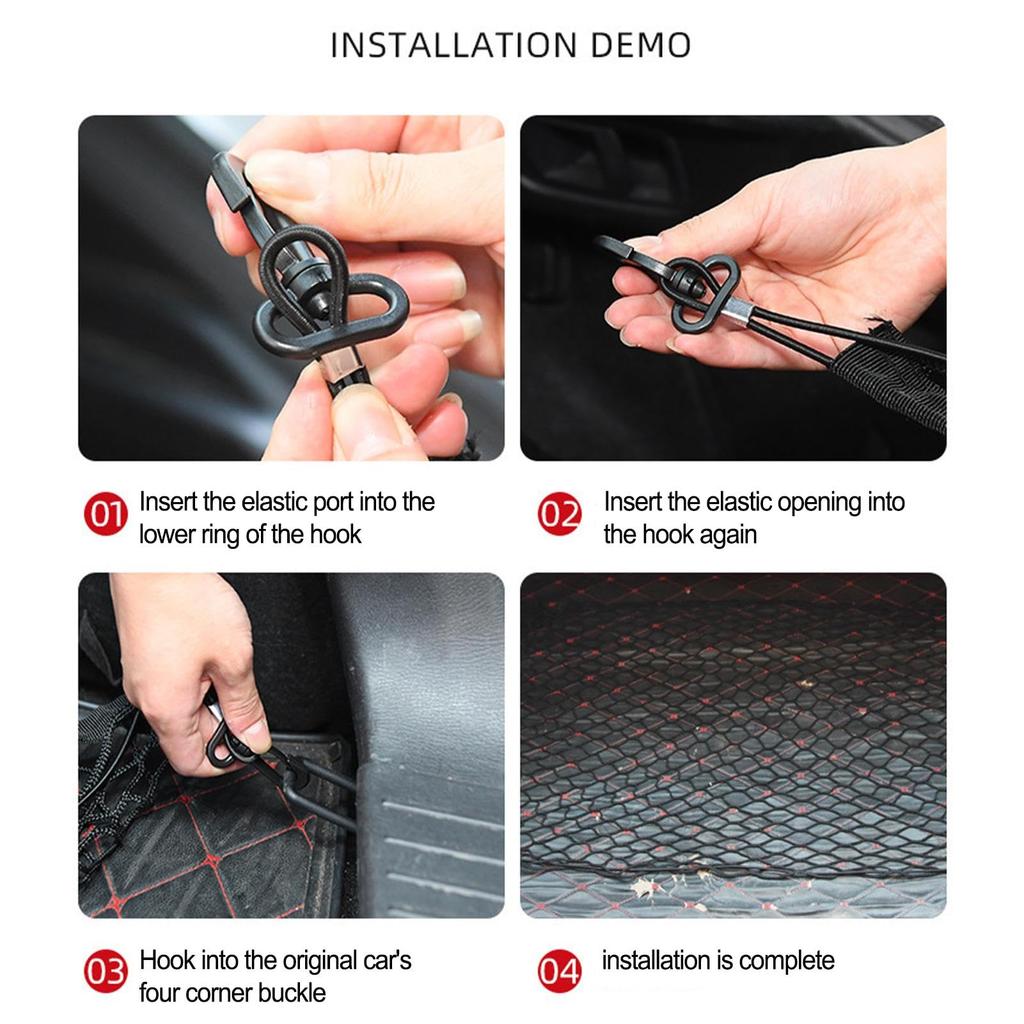 INSTALLATION DEMO

01 Insert the elastic port into the lower ring of the hook

02 Insert the elastic opening into the hook again

03 Hook into the original car's four corner buckle

04 installation is complete