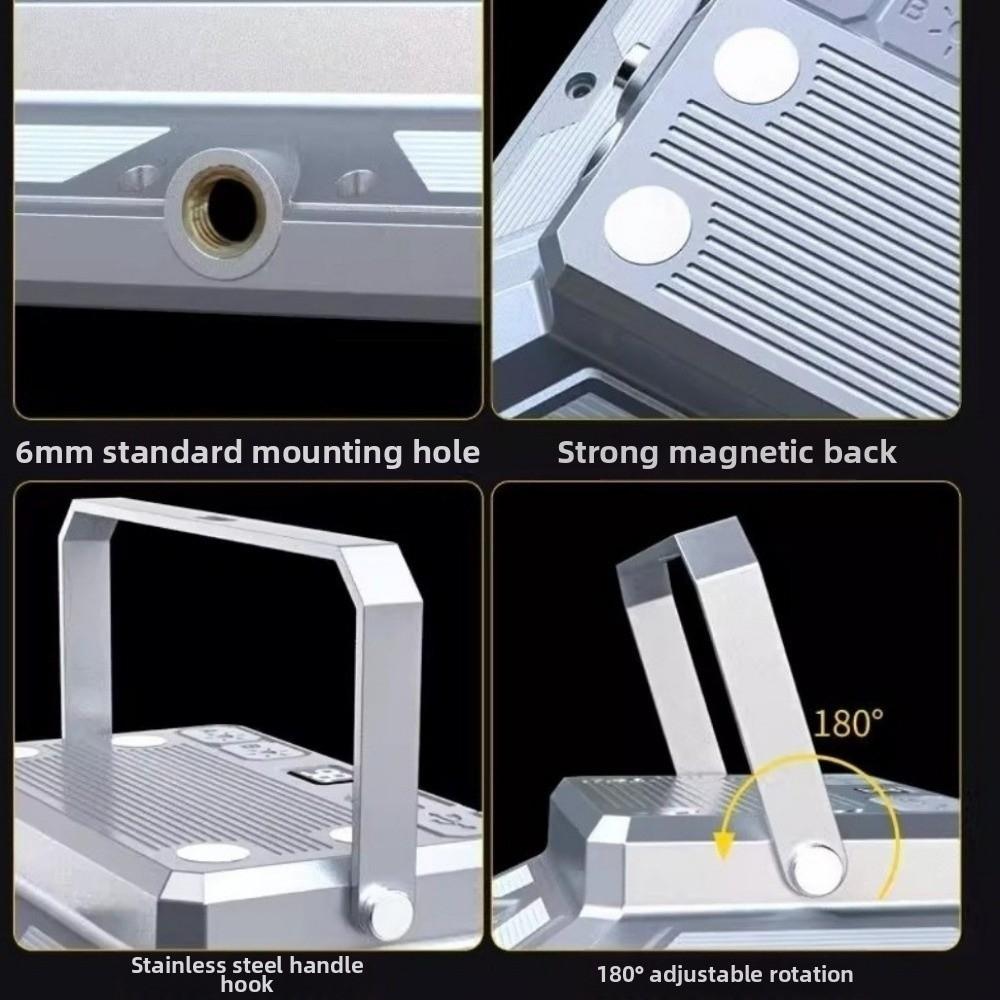 6mm standard mounting hole

Strong magnetic back

180°

Stainless steel handle hook

180° adjustable rotation