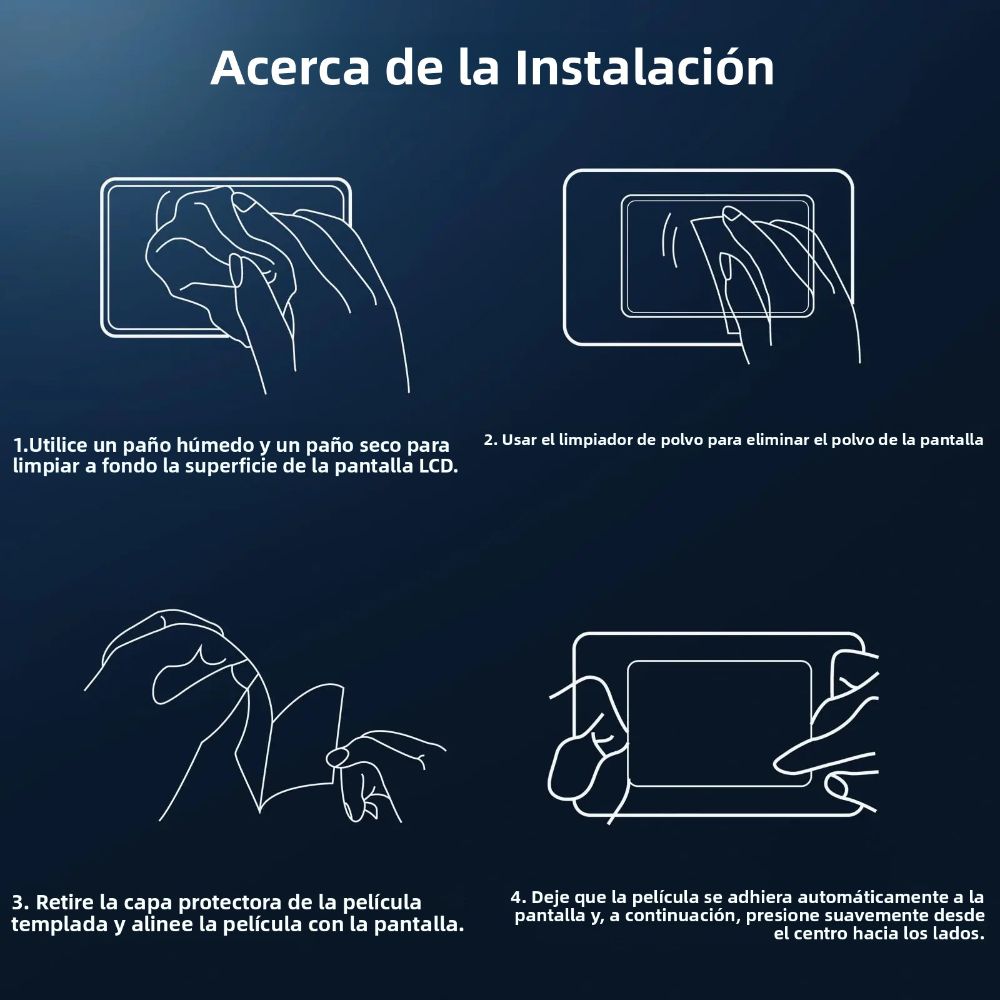 Acerca de la Instalación

1.Utilice un paño húmedo y un paño seco para limpiar a fondo la superficie de la pantalla LCD.

2. Usar el limpiador de polvo para eliminar el polvo de la pantalla

3. Retire la capa protectora de la película templada y alinee la película con la pantalla.

4. Deje que la película se adhiera automáticamente a la pantalla y, a continuación, presione suavemente desde el centro hacia los lados.