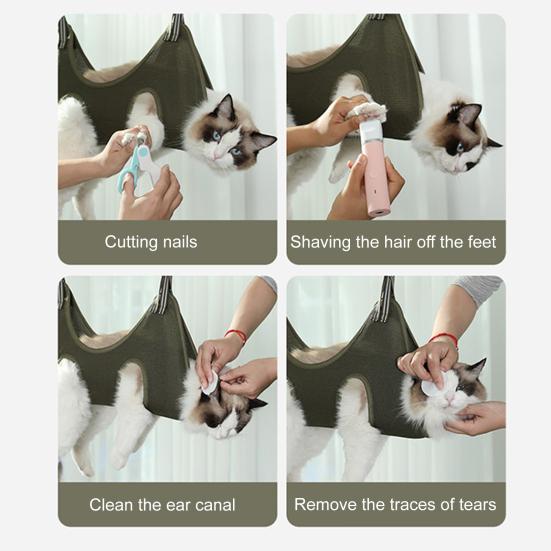 Cutting nails

Shaving the hair off the feet

Clean the ear canal

Remove the traces of tears