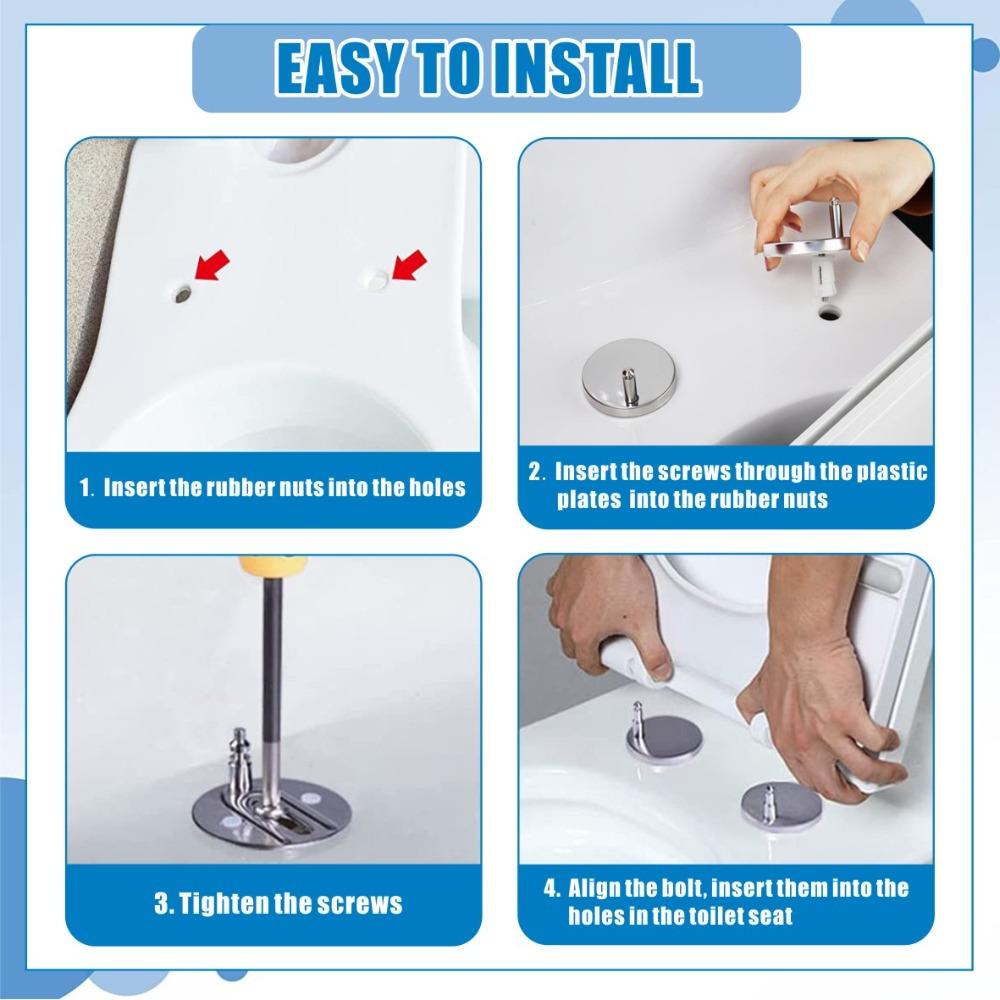 EASY TO INSTALL

1. Insert the rubber nuts into the holes

2. Insert the screws through the plastic plates into the rubber nuts

3. Tighten the screws

4. Align the bolt, insert them into the holes in the toilet seat