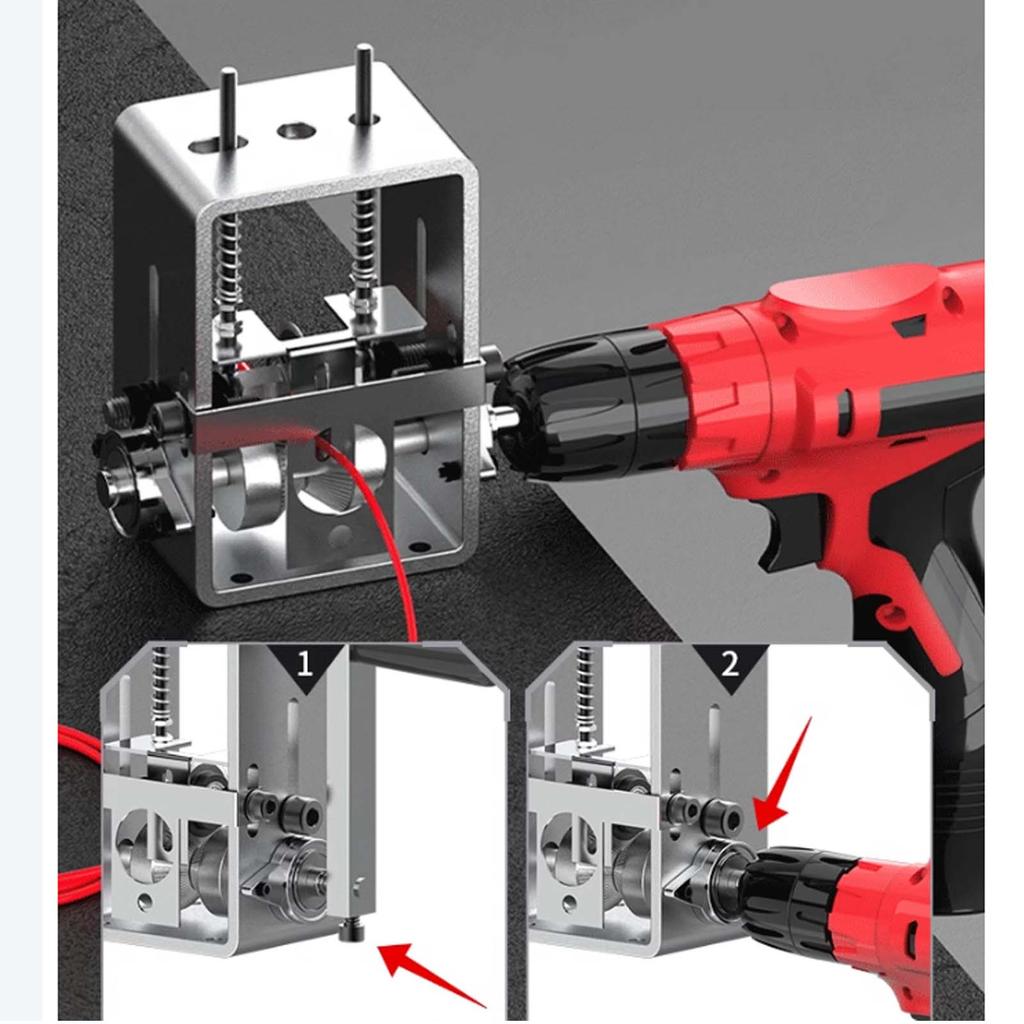 1

2