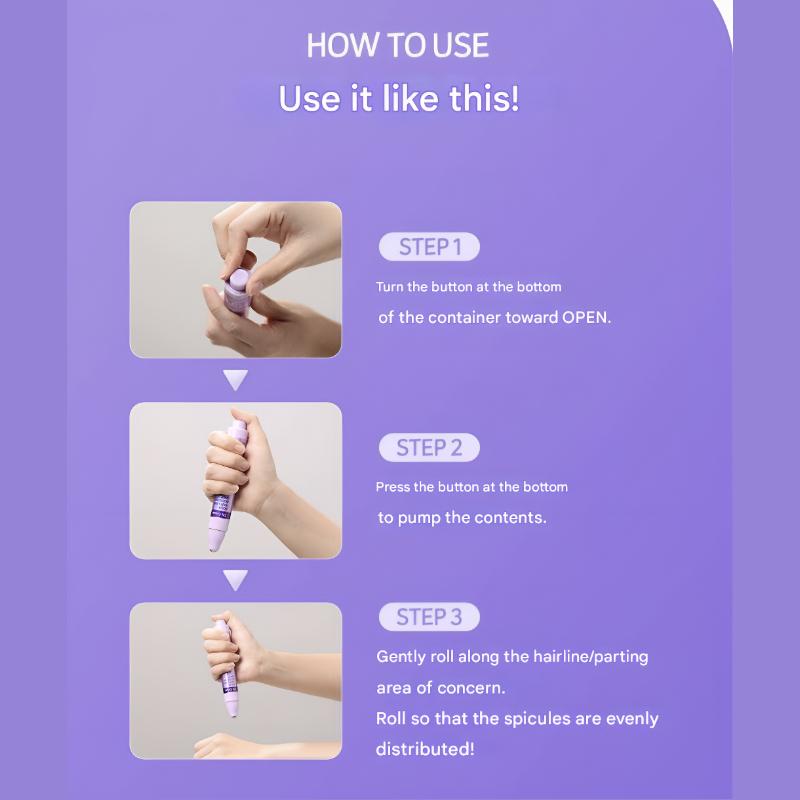 HOW TO USE

Use it like this!

STEP 1

Turn the button at the bottom of the container toward OPEN.

STEP 2

Press the button at the bottom to pump the contents.

STEP 3

Gently roll along the hairline/parting area of concern.
Roll so that the spicules are evenly distributed!