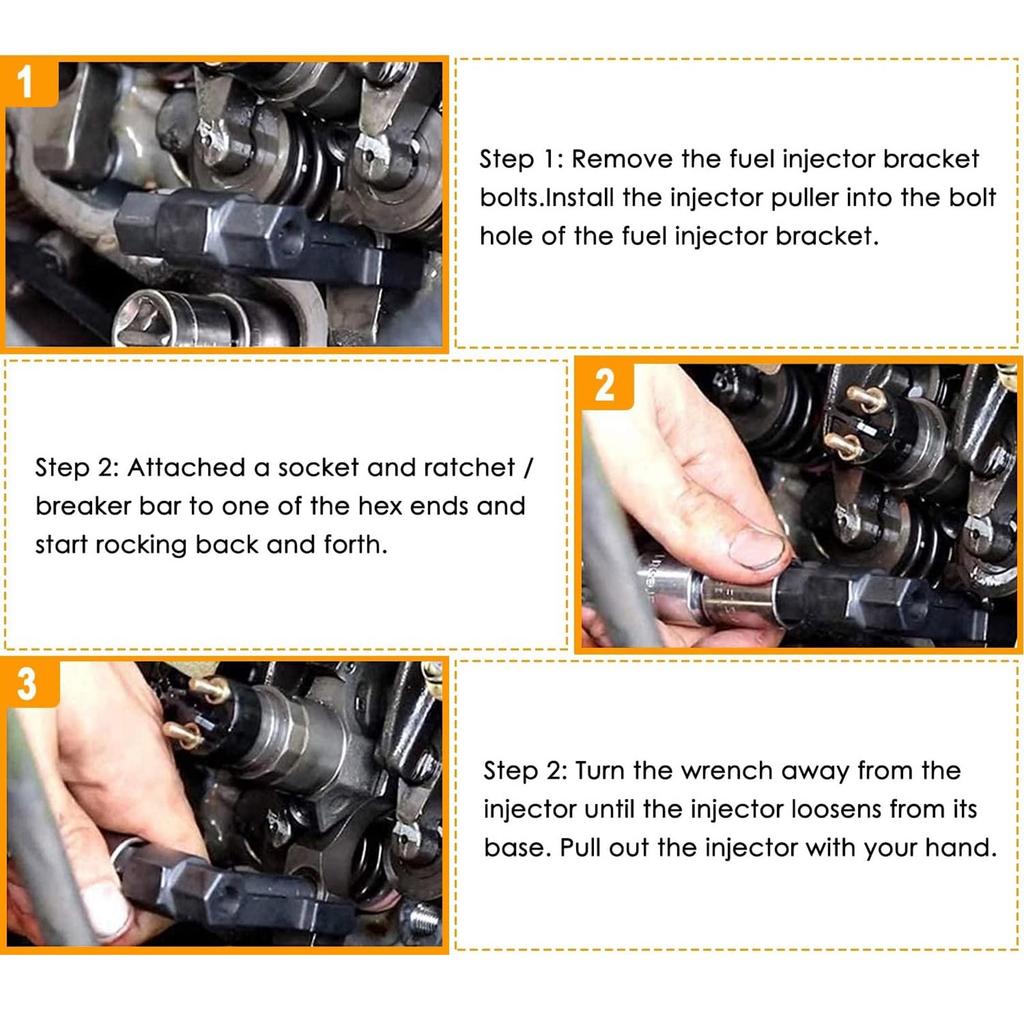 1

Step 1: Remove the fuel injector bracket bolts.Install the injector puller into the bolt hole of the fuel injector bracket.

Step 2: Attached a socket and ratchet / breaker bar to one of the hex ends and start rocking back and forth.

2

3

Step 2: Turn the wrench away from the injector until the injector loosens from its base. Pull out the injector with your hand.