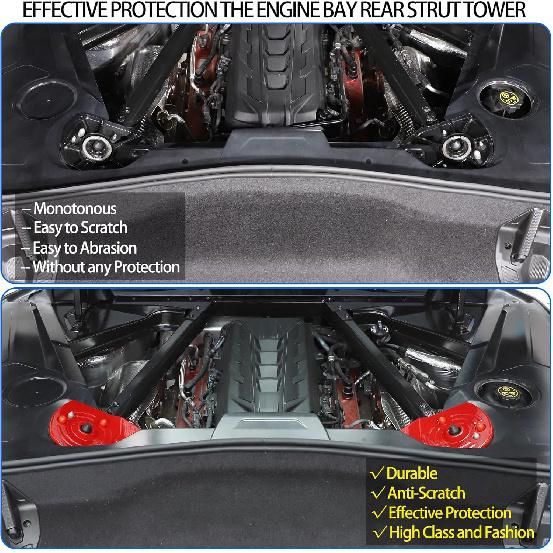 EFFECTIVE PROTECTION THE ENGINE BAY REAR STRUT TOWER

– Monotonous
– Easy to Scratch
– Easy to Abrasion
– Without any Protection

✓ Durable
✓ Anti-Scratch
✓ Effective Protection
✓ High Class and Fashion