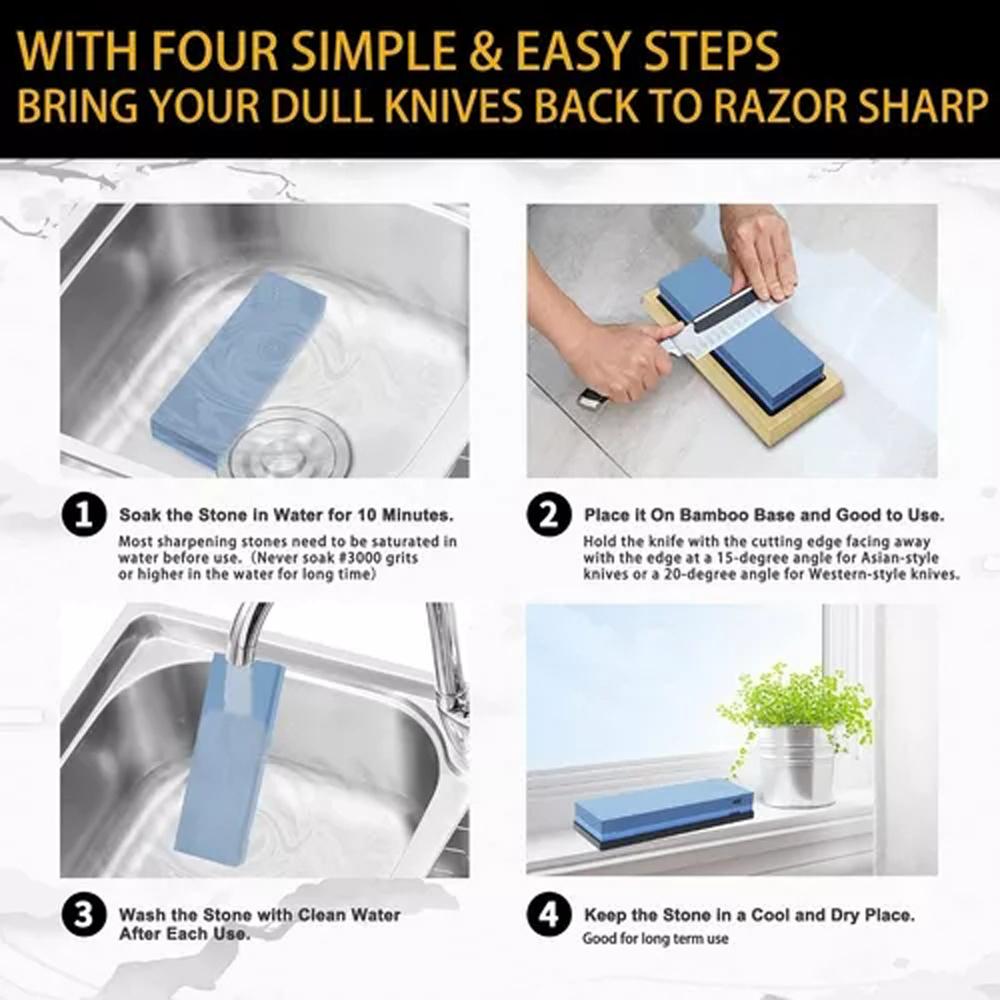 WITH FOUR SIMPLE & EASY STEPS
BRING YOUR DULL KNIVES BACK TO RAZOR SHARP

1 Soak the Stone in Water for 10 Minutes.
Most sharpening stones need to be saturated in water before use.（Never soak #3000 grits or higher in the water for long time)

2 Place it On Bamboo Base and Good to Use.
Hold the knife with the cutting edge facing away with the edge at a 15-degree angle for Asian-style knives or a 20-degree angle for Western-style knives.

3 Wash the Stone with Clean Water After Each Use.

4 Keep the Stone in a Cool and Dry Place.
Good for long term use