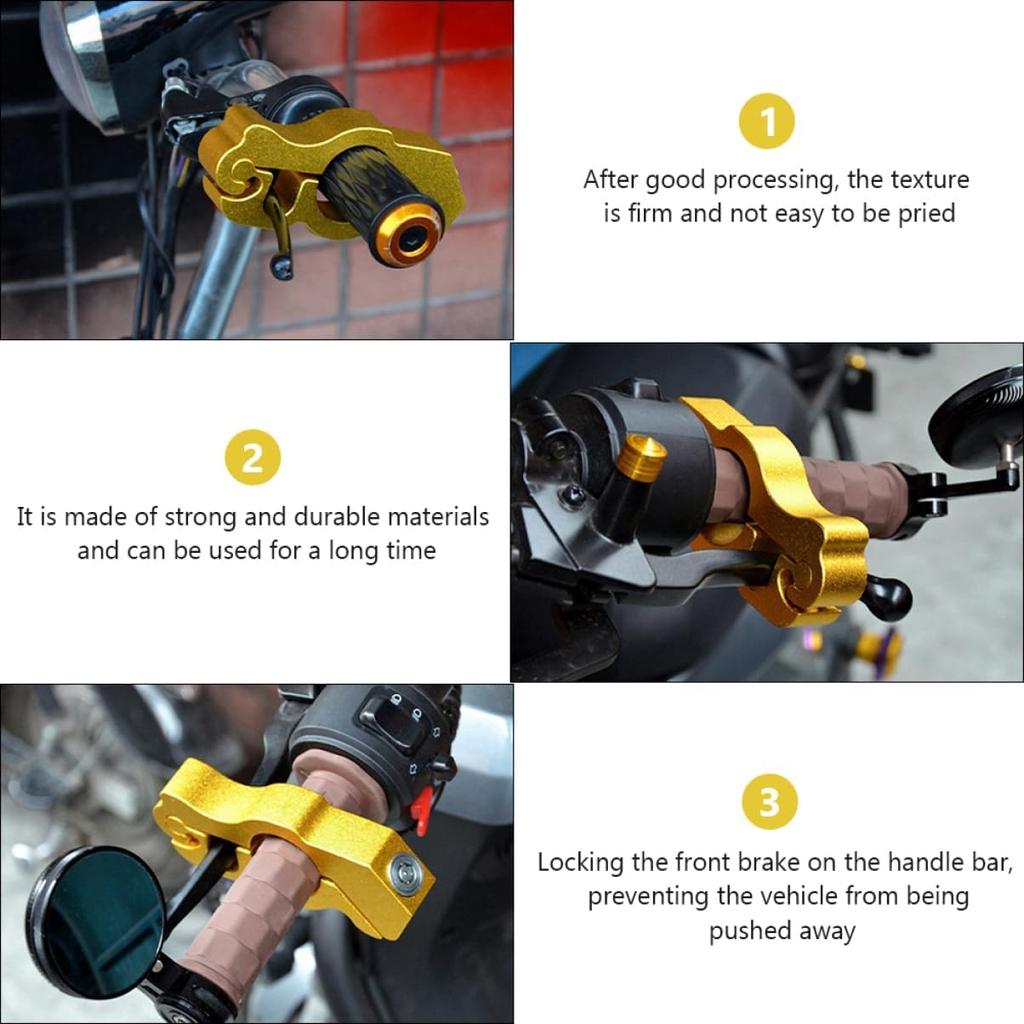 1

After good processing, the texture is firm and not easy to be pried

2

It is made of strong and durable materials and can be used for a long time

3

Locking the front brake on the handle bar, preventing the vehicle from being pushed away