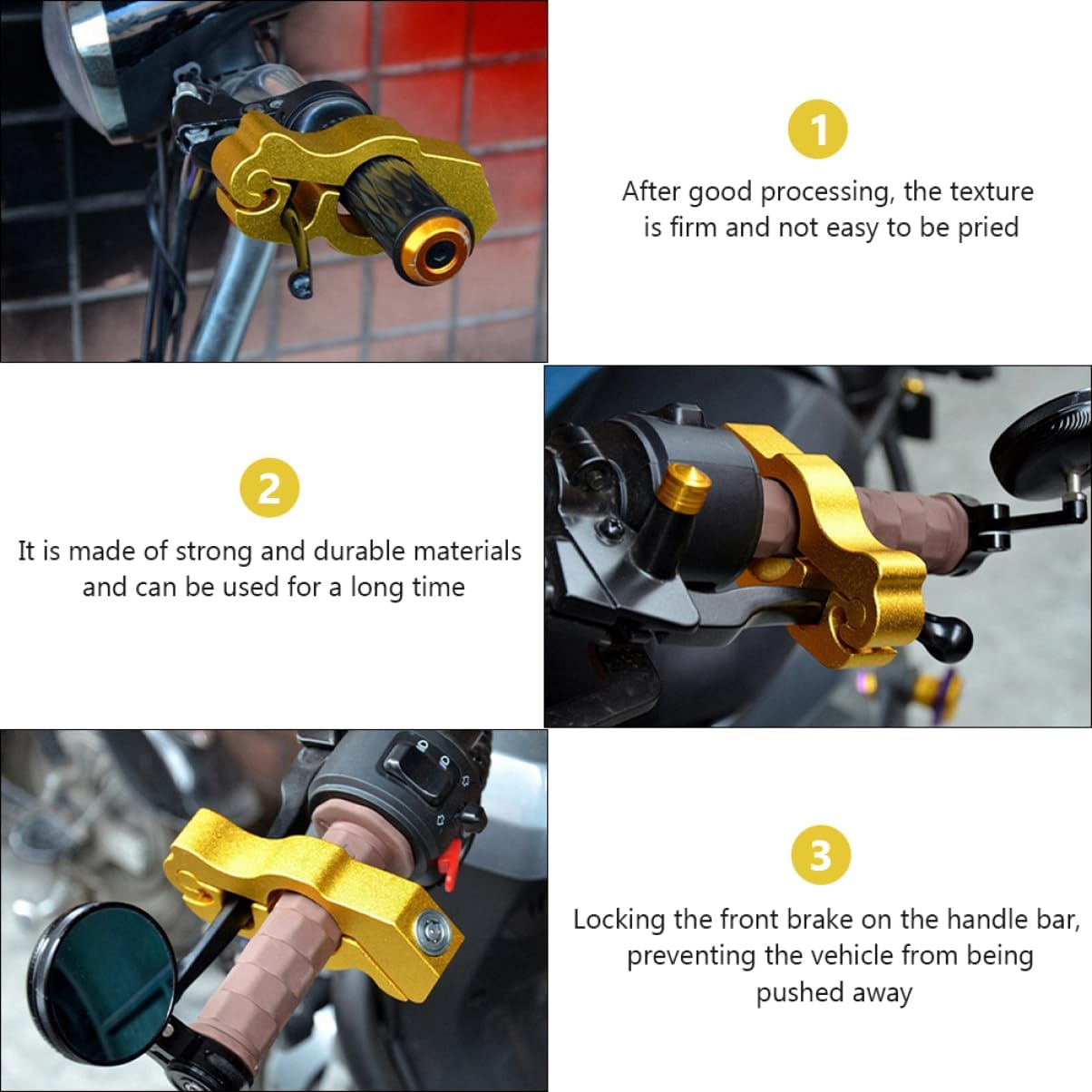 1

After good processing, the texture is firm and not easy to be pried

2

It is made of strong and durable materials and can be used for a long time

3

Locking the front brake on the handle bar, preventing the vehicle from being pushed away