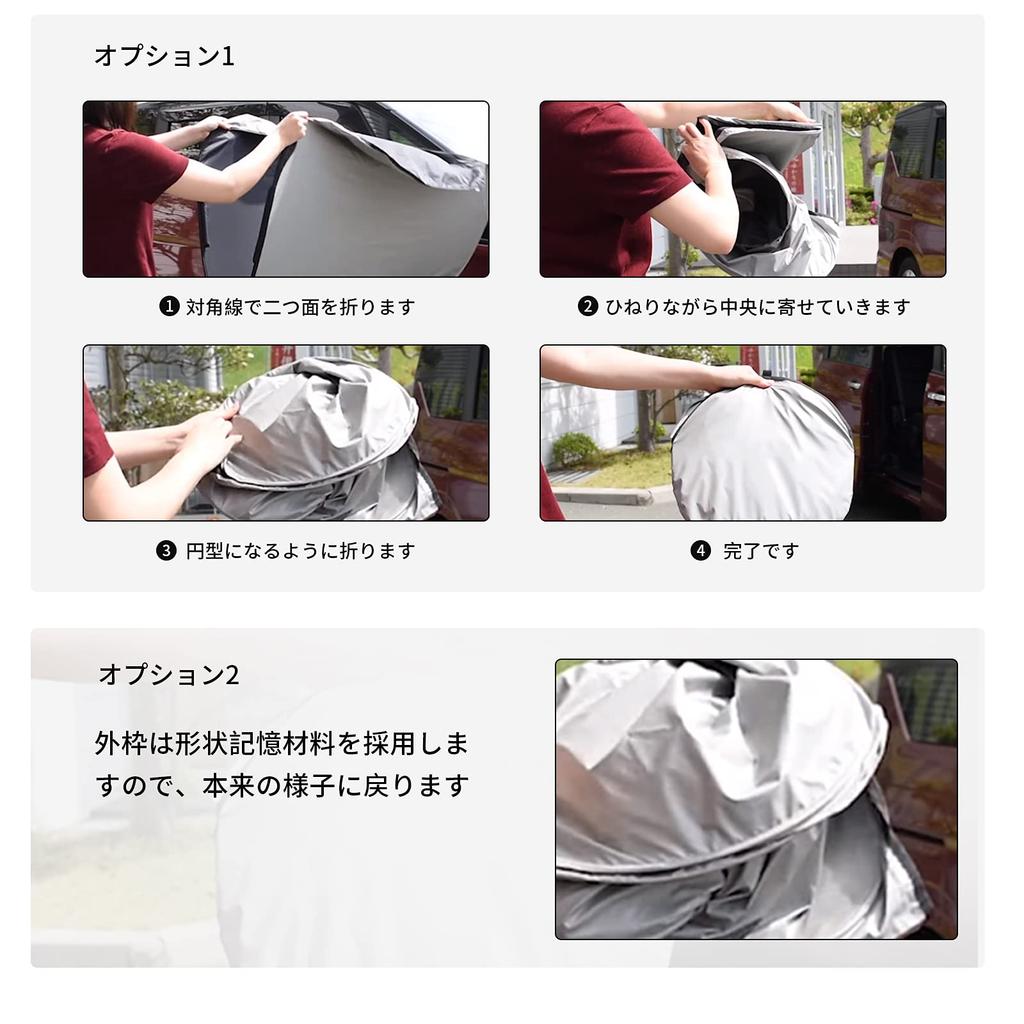 オプション1

❶ 対角線で二つ面を折ります

❷ ひねりながら中央に寄せていきます

❸ 円型になるように折ります

❹ 完了です

オプション2

外枠は形状記憶材料を採用しますので、本来の様子に戻ります