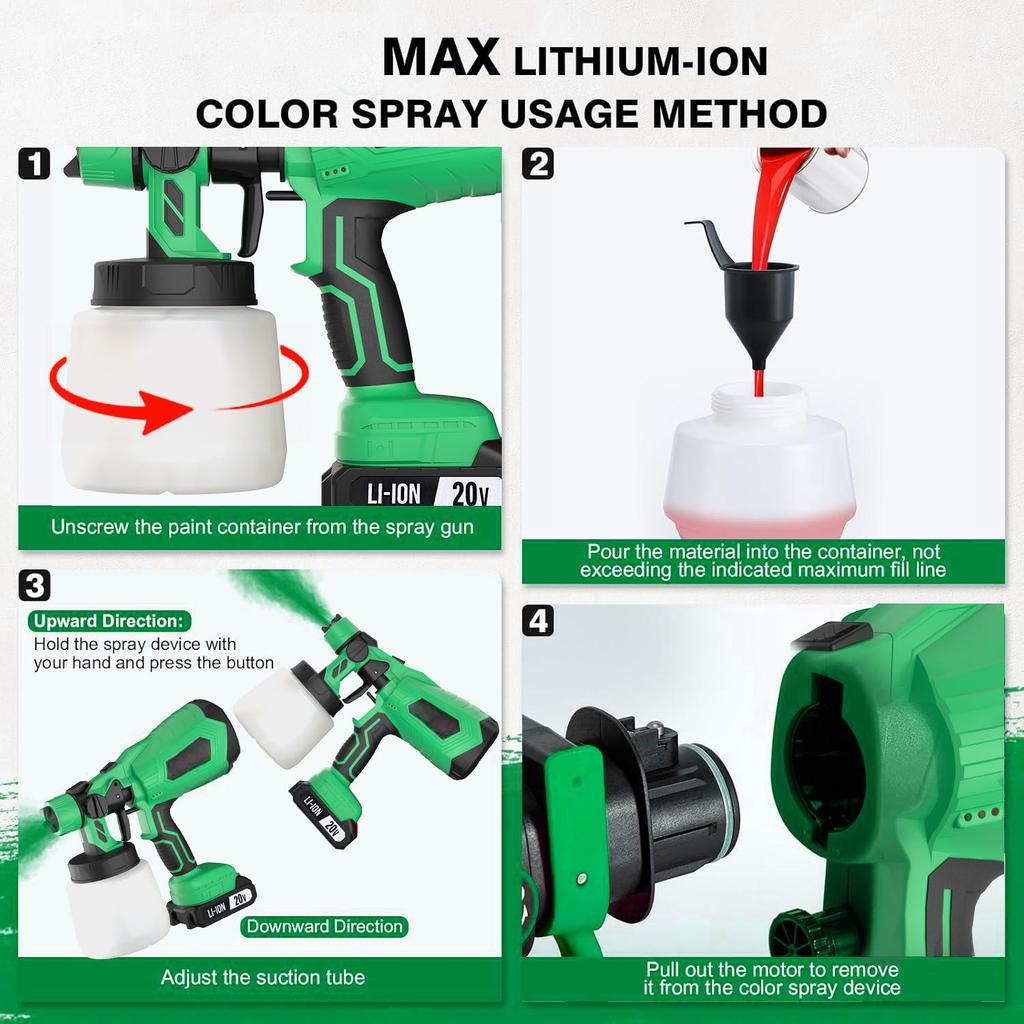 MAX LITHIUM-ION
COLOR SPRAY USAGE METHOD

1

LI-ION 20V

Unscrew the paint container from the spray gun

2

Pour the material into the container, not exceeding the indicated maximum fill line

3

Upward Direction:
Hold the spray device with your hand and press the button

LI-ION 20V

LI-ION 20V

Downward Direction

Adjust the suction tube

4

Pull out the motor to remove it from the color spray device