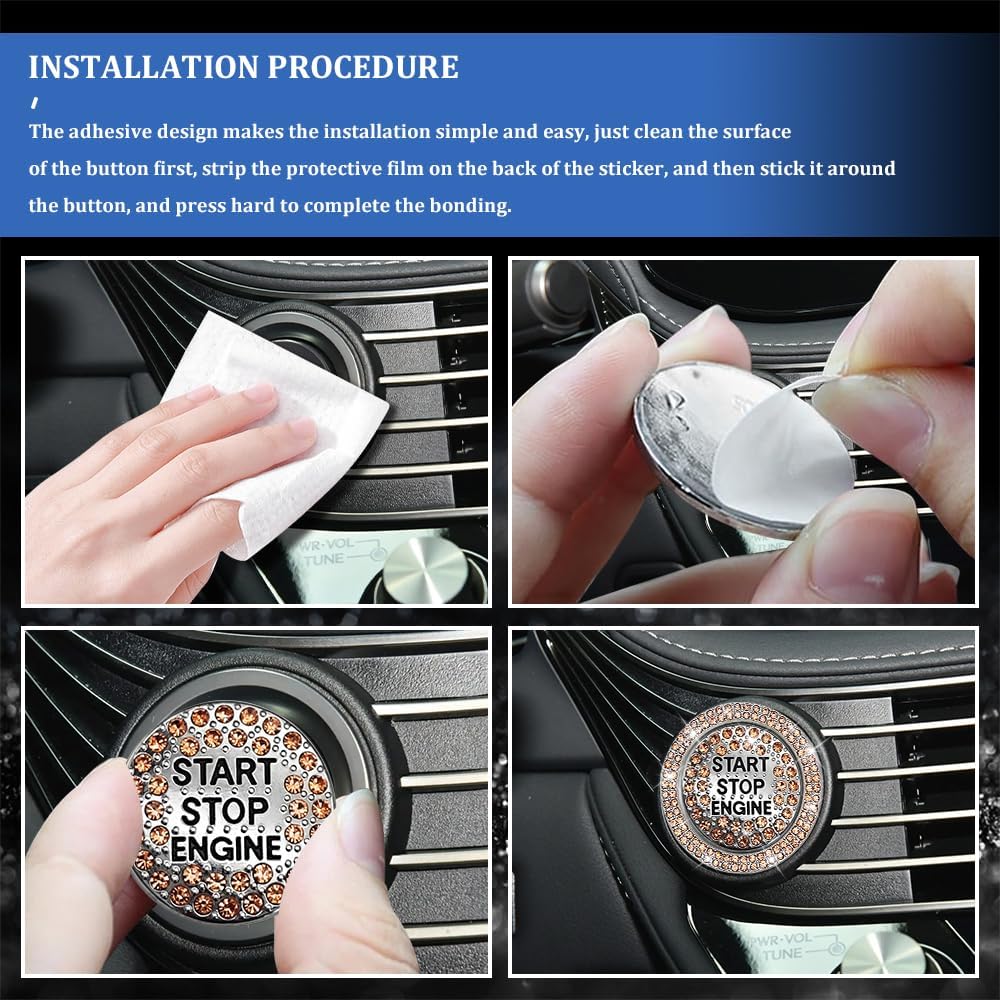 INSTALLATION PROCEDURE

The adhesive design makes the installation simple and easy, just clean the surface of the button first, strip the protective film on the back of the sticker, and then stick it around the button, and press hard to complete the bonding.

PWR·VOL
TUNE

START
STOP
ENGINE

START
STOP
ENGINE

PWR·VOL
TUNE