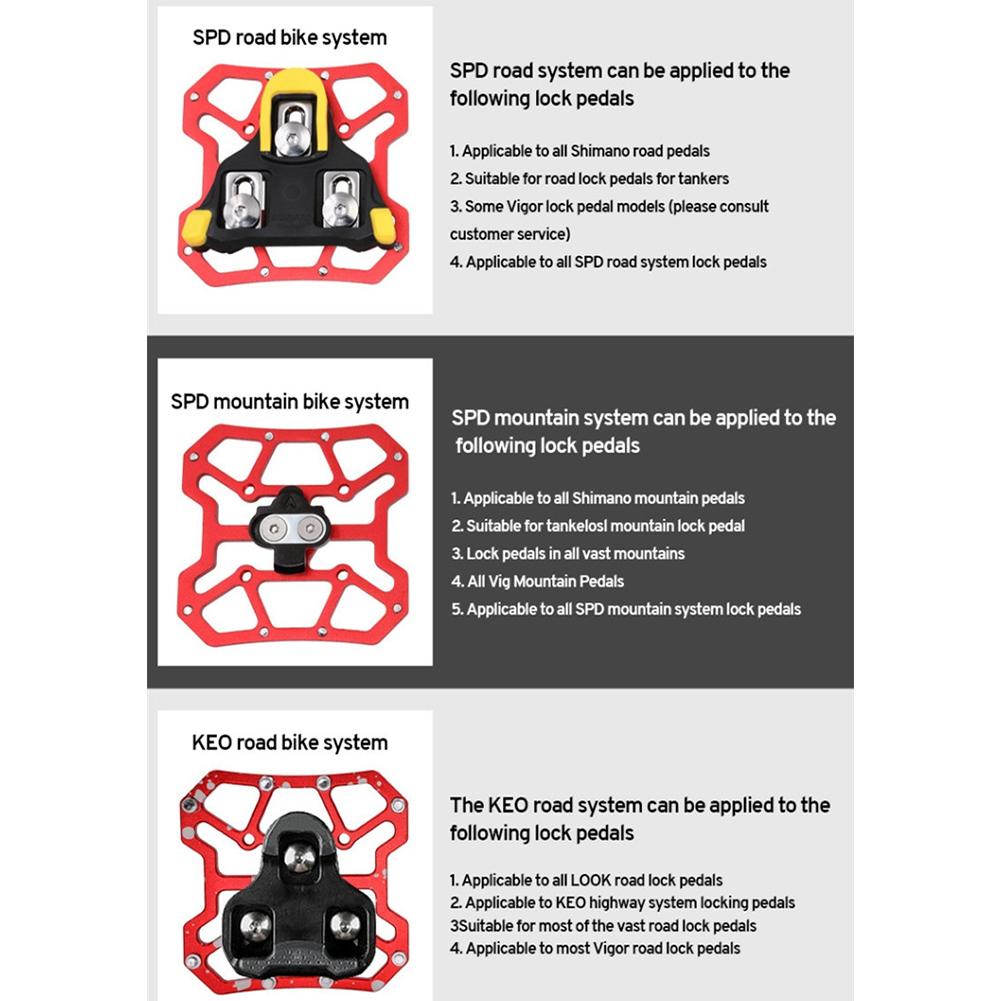 SPD road bike system

SPD road system can be applied to the following lock pedals

1. Applicable to all Shimano road pedals
2. Suitable for road lock pedals for tankers
3. Some Vigor lock pedal models (please consult customer service)
4. Applicable to all SPD road system lock pedals

SPD mountain bike system

SPD mountain system can be applied to the following lock pedals

1. Applicable to all Shimano mountain pedals
2. Suitable for tankelosl mountain lock pedal
3. Lock pedals in all vast mountains
4. All Vig Mountain Pedals
5. Applicable to all SPD mountain system lock pedals

KEO road bike system

The KEO road system can be applied to the following lock pedals

1. Applicable to all LOOK road lock pedals
2. Applicable to KEO highway system locking pedals
3Suitable for most of the vast road lock pedals
4. Applicable to most Vigor road lock pedals