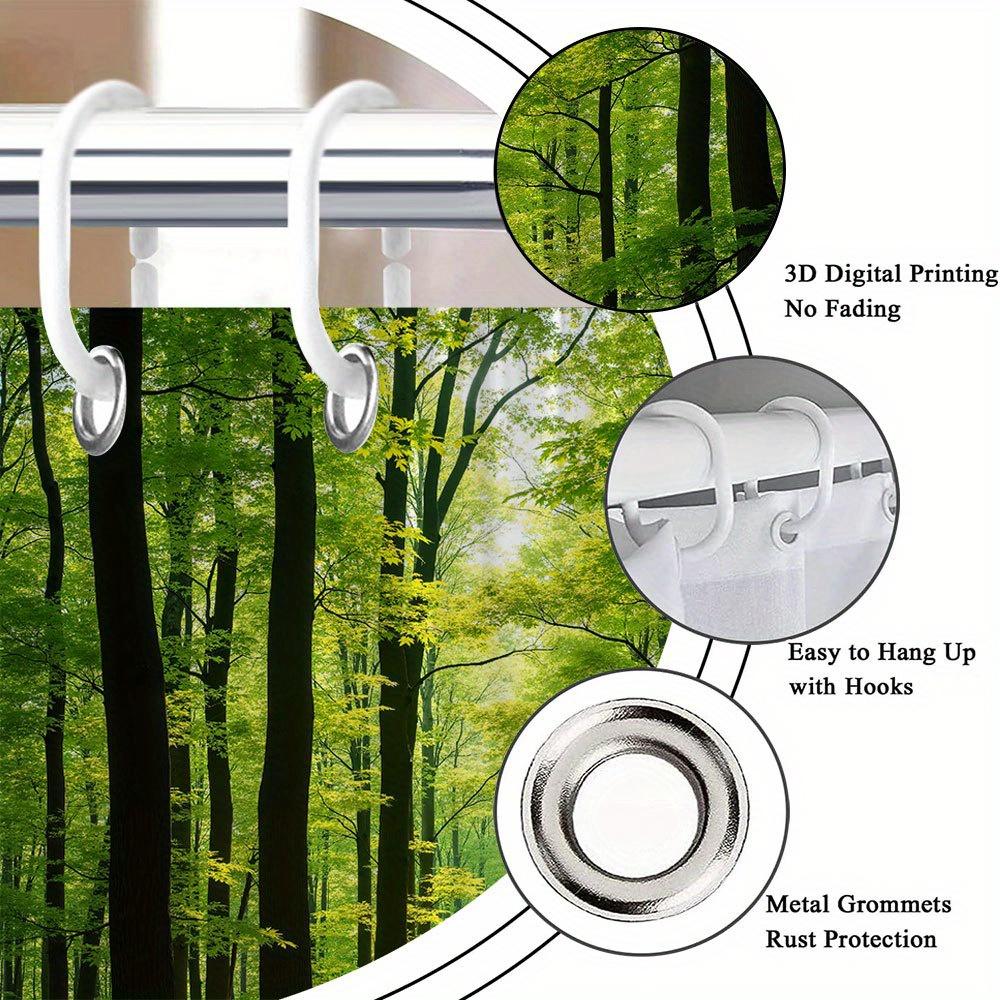 3D Digital Printing
No Fading

Easy to Hang Up
with Hooks

Metal Grommets
Rust Protection