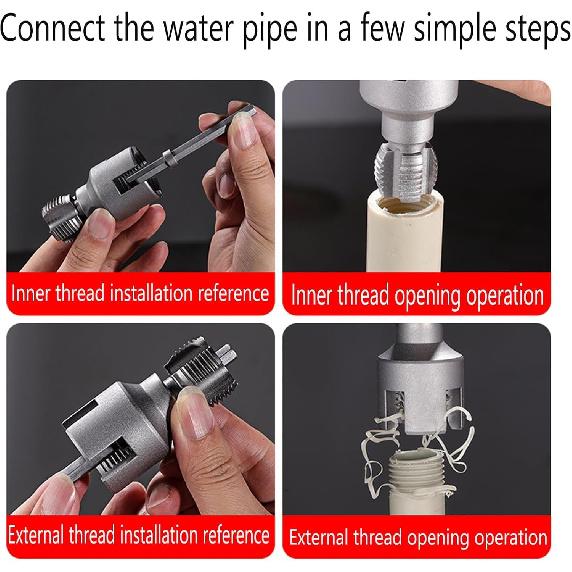 Connect the water pipe in a few simple steps

Inner thread installation reference

Inner thread opening operation

External thread installation reference

External thread opening operation