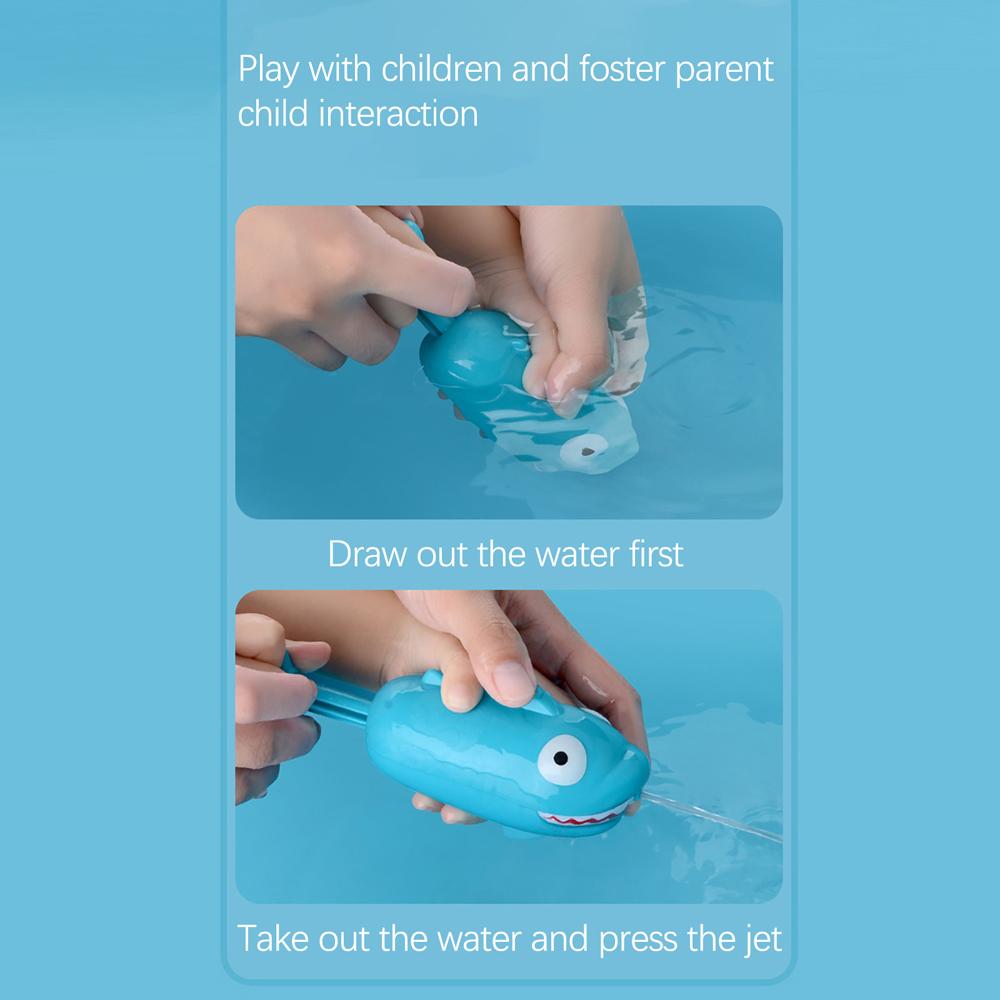 Play with children and foster parent child interaction

Draw out the water first

Take out the water and press the jet